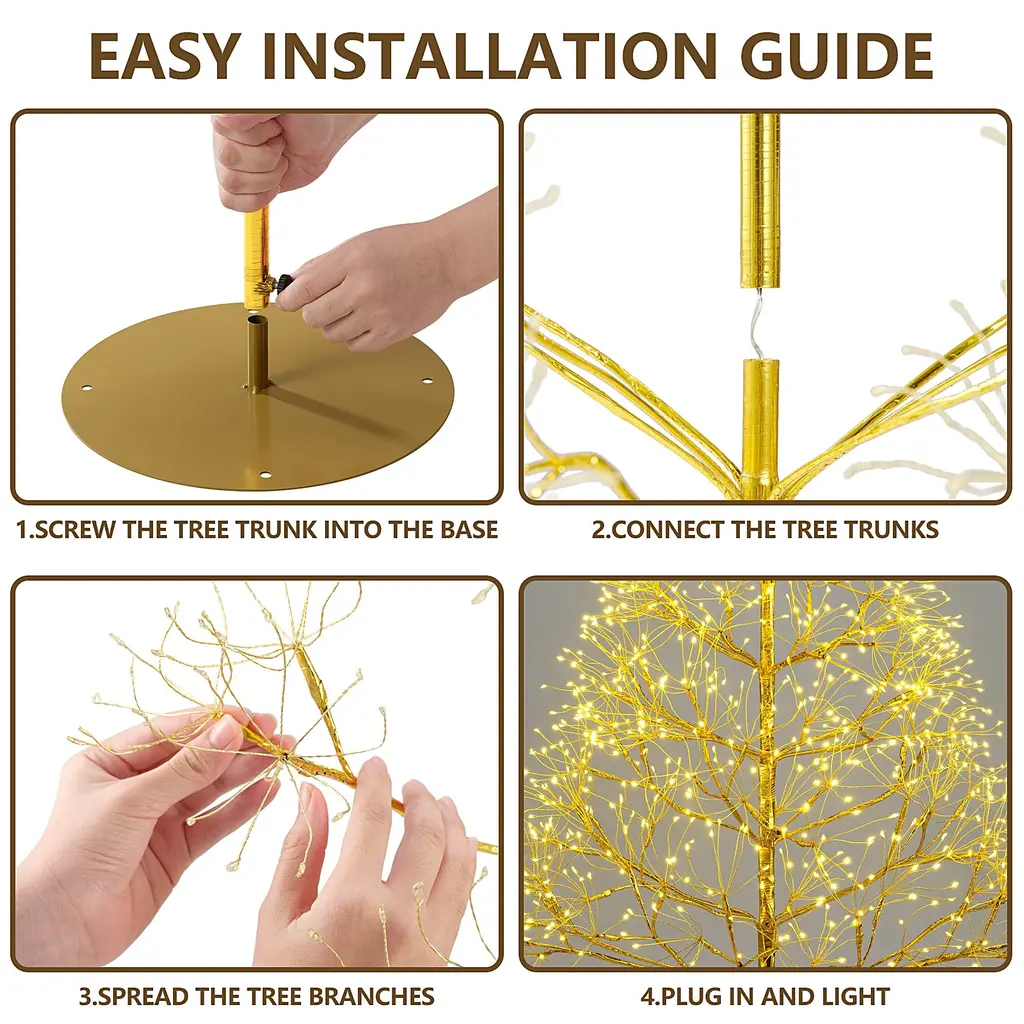 EASY INSTALLATION GUIDE

1.SCREW THE TREE TRUNK INTO THE BASE

2.CONNECT THE TREE TRUNKS

3.SPREAD THE TREE BRANCHES

4.PLUG IN AND LIGHT