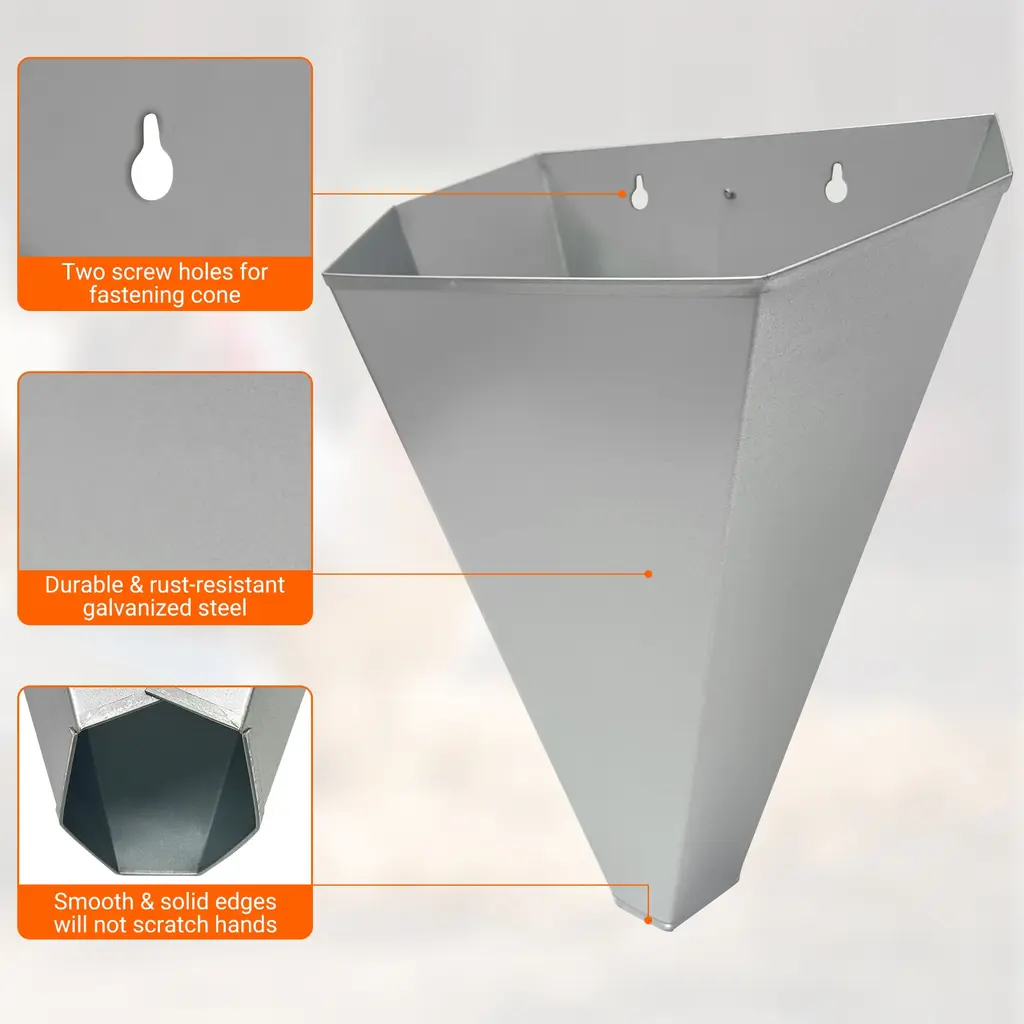 Two screw holes for fastening cone

Durable & rust-resistant galvanized steel

Smooth & solid edges will not scratch hands