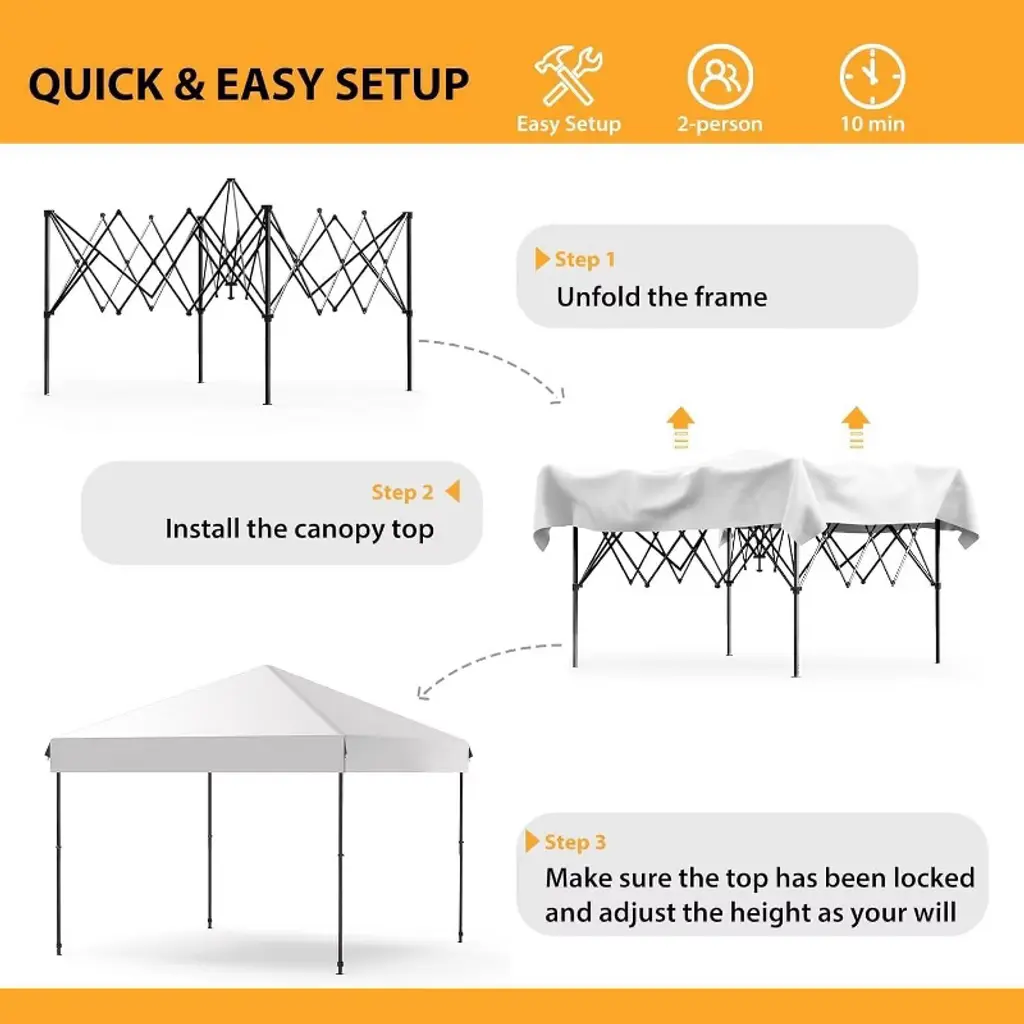 QUICK & EASY SETUP

Easy Setup

2-person

10 min

Step 1
Unfold the frame

Step 2
Install the canopy top

Step 3
Make sure the top has been locked and adjust the height as your will