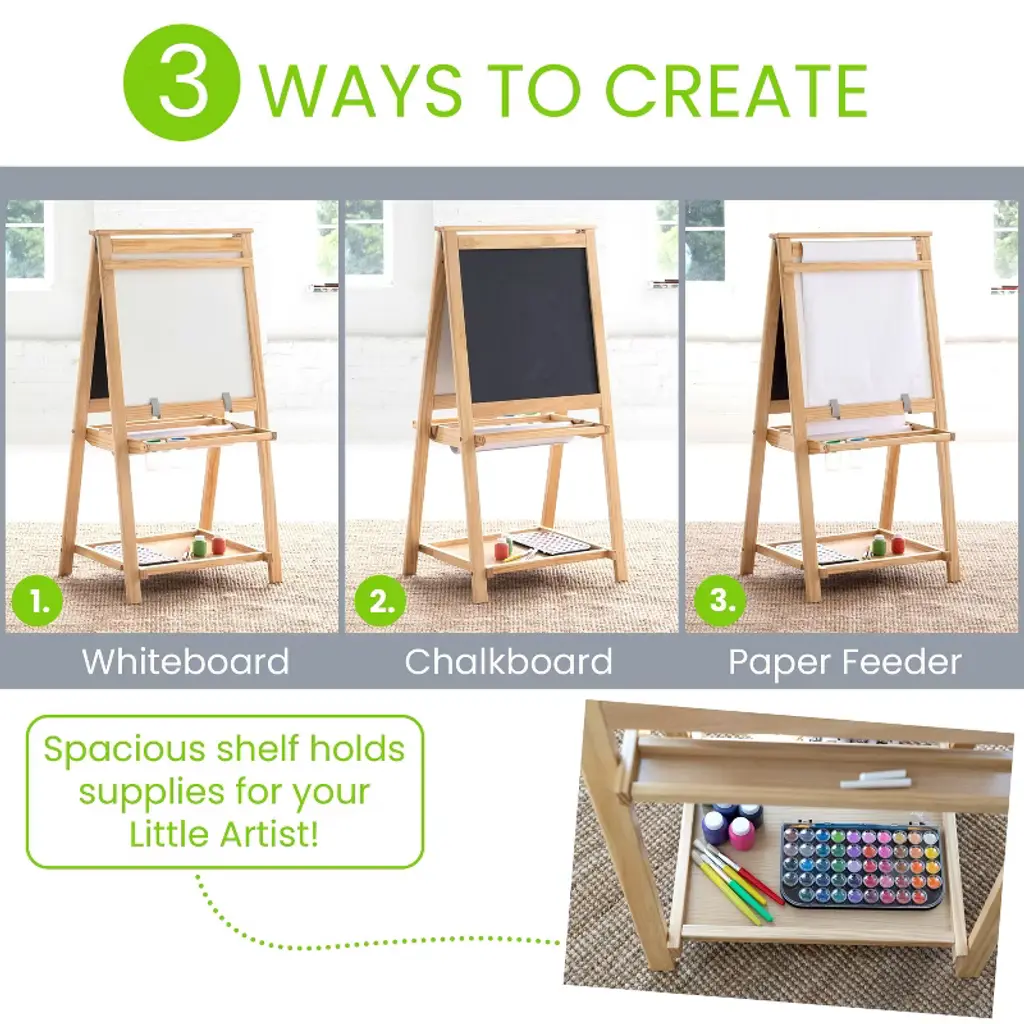 3 WAYS TO CREATE

1.
Whiteboard

2.
Chalkboard

3.
Paper Feeder

Spacious shelf holds supplies for your Little Artist!