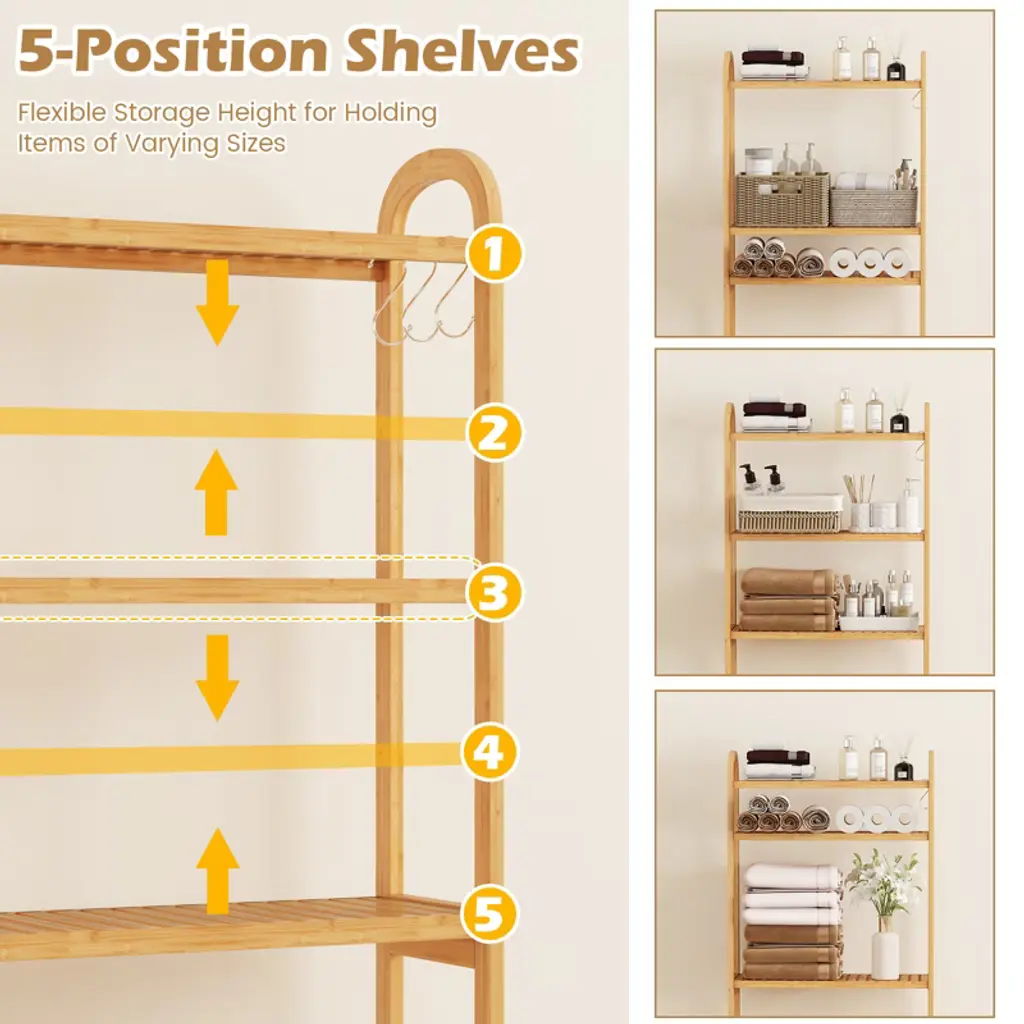 5-Position Shelves

Flexible Storage Height for Holding Items of Varying Sizes

1

2

3

4

5