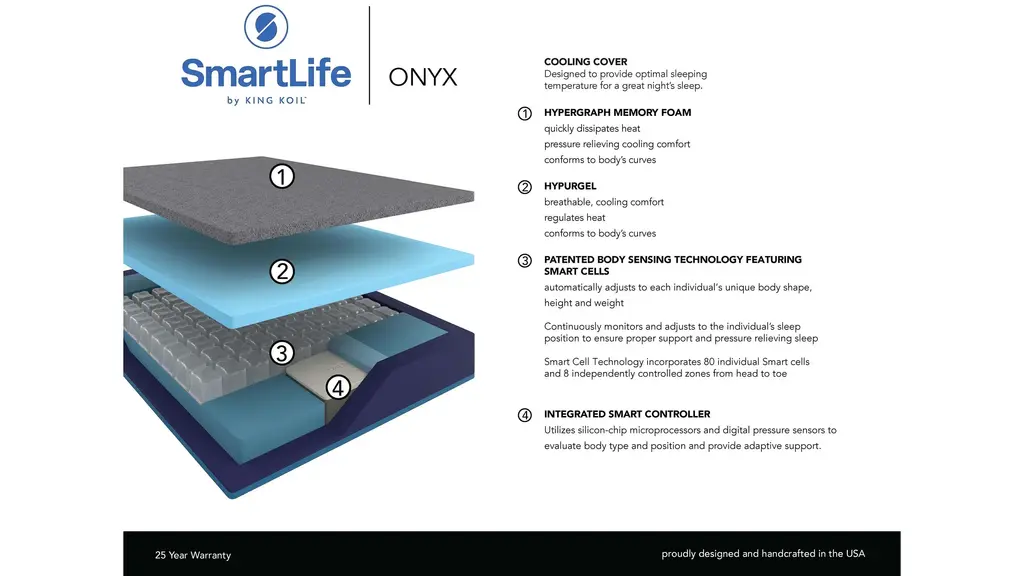 SmartLife
by KING KOIL

ONYX

1

2

3

4

COOLING COVER
Designed to provide optimal sleeping temperature for a great night's sleep.

① HYPERGRAPH MEMORY FOAM
quickly dissipates heat
pressure relieving cooling comfort
conforms to body's curves

② HYPURGEL
breathable, cooling comfort
regulates heat
conforms to body's curves

③ PATENTED BODY SENSING TECHNOLOGY FEATURING SMART CELLS
automatically adjusts to each individual's unique body shape, height and weight

Continuously monitors and adjusts to the individual's sleep position to ensure proper support and pressure relieving sleep

Smart Cell Technology incorporates 80 individual Smart cells and 8 independently controlled zones from head to toe

④ INTEGRATED SMART CONTROLLER
Utilizes silicon-chip microprocessors and digital pressure sensors to evaluate body type and position and provide adaptive support.

25 Year Warranty

proudly designed and handcrafted in the USA