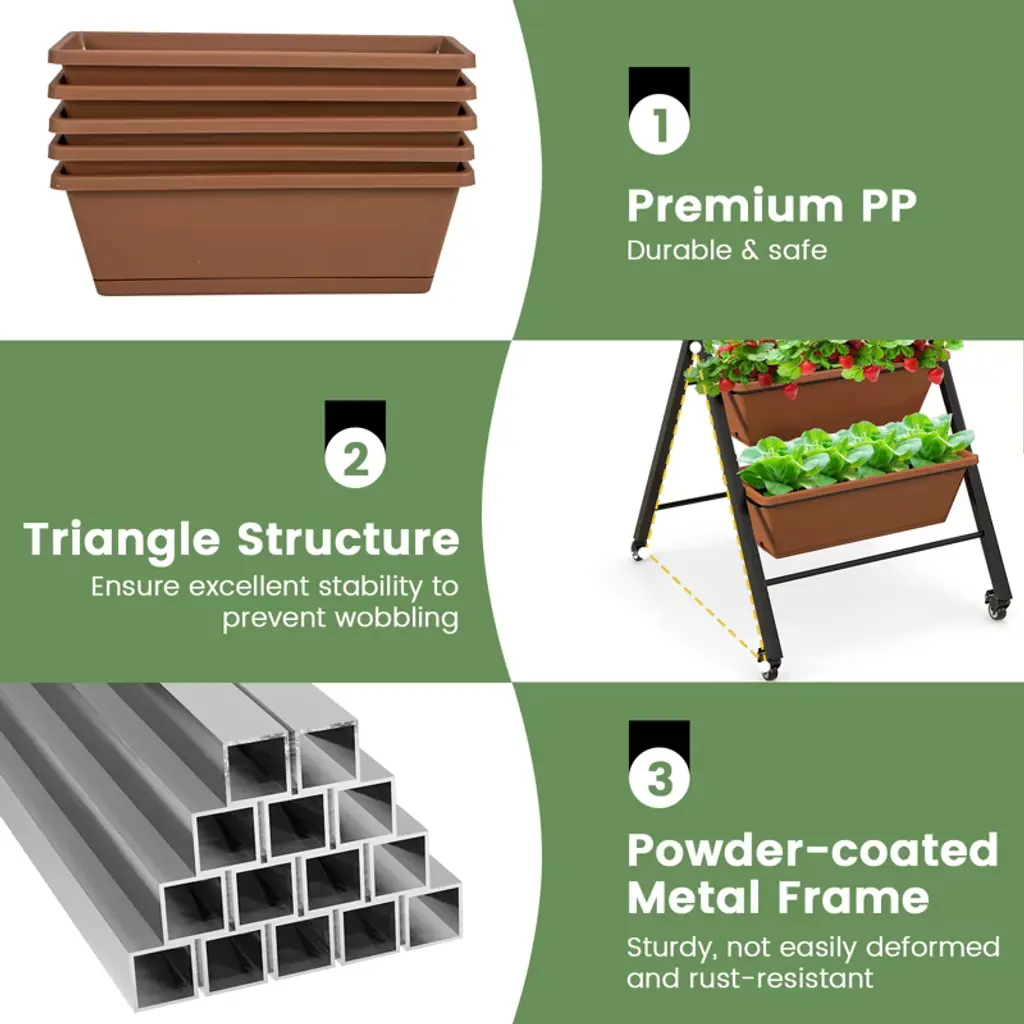 1

Premium PP
Durable & safe

2

Triangle Structure
Ensure excellent stability to prevent wobbling

3

Powder-coated Metal Frame
Sturdy, not easily deformed and rust-resistant