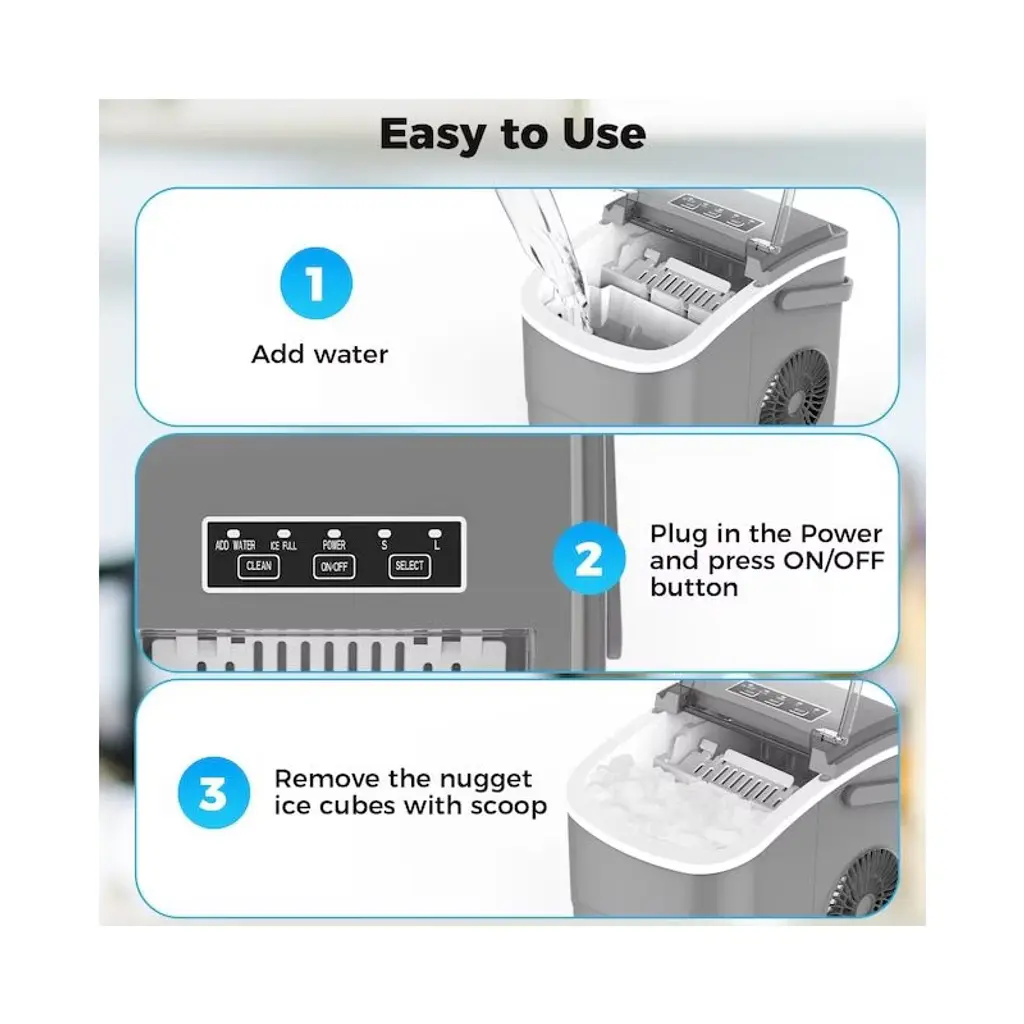 Easy to Use

1

Add water

ADD WATER ICE FULL POWER S L

CLEAN ON/OFF SELECT

2

Plug in the Power and press ON/OFF button

3

Remove the nugget ice cubes with scoop