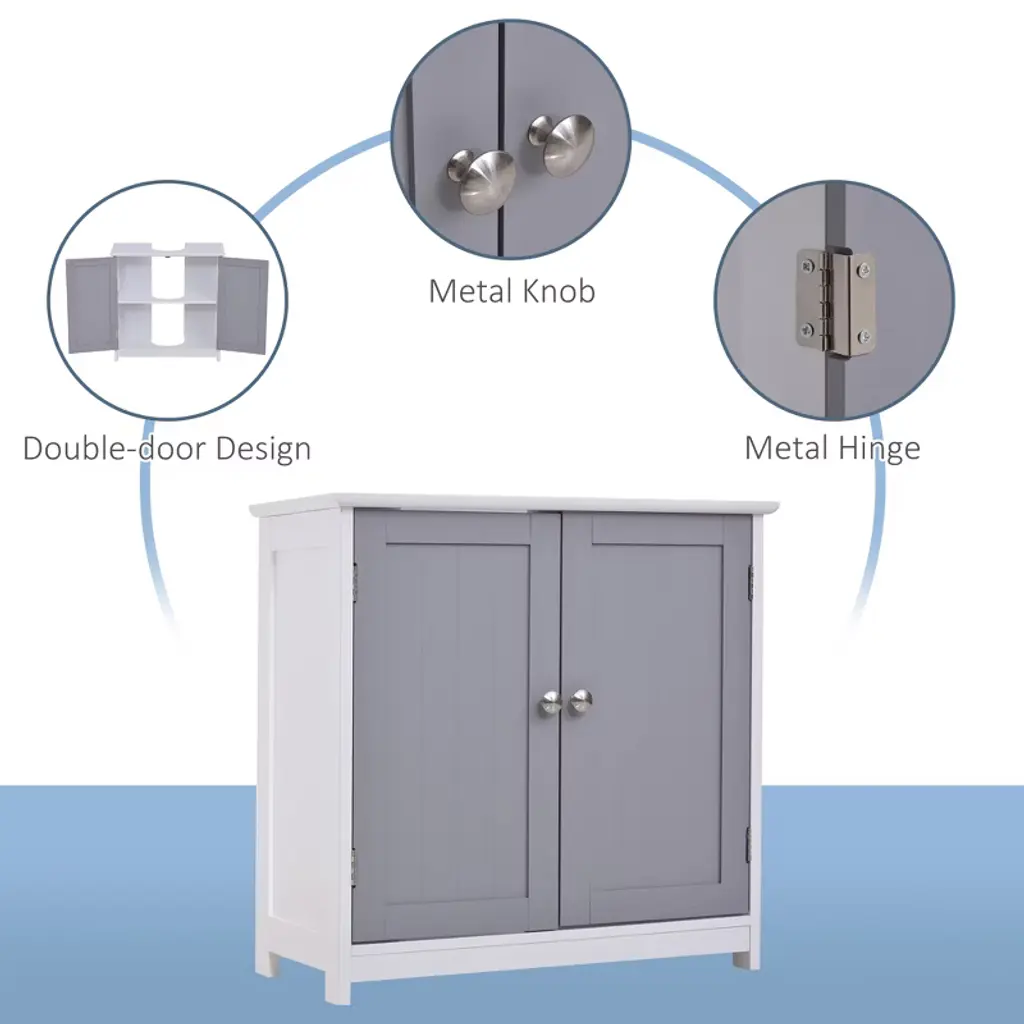 Metal Knob

Double-door Design

Metal Hinge