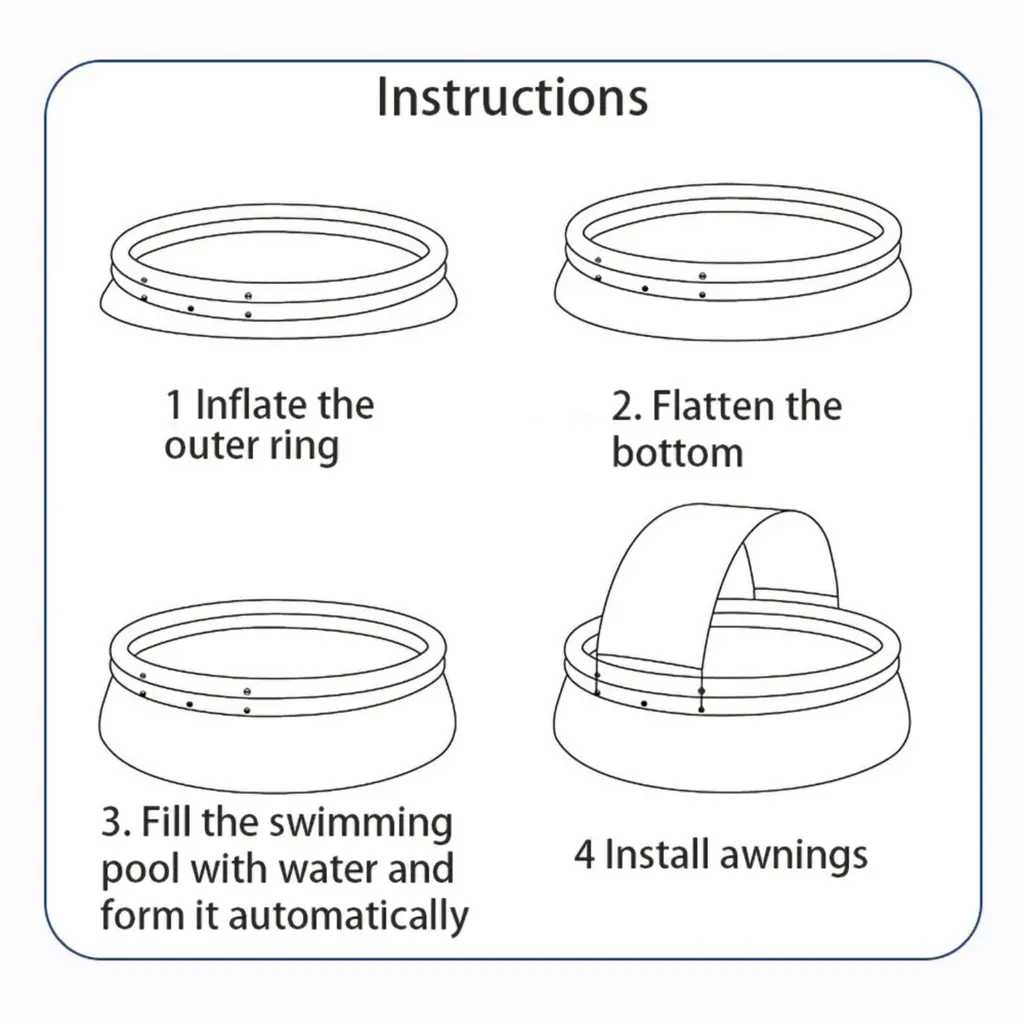 Instructions

1 Inflate the outer ring

2. Flatten the bottom

3. Fill the swimming pool with water and form it automatically

4 Install awnings