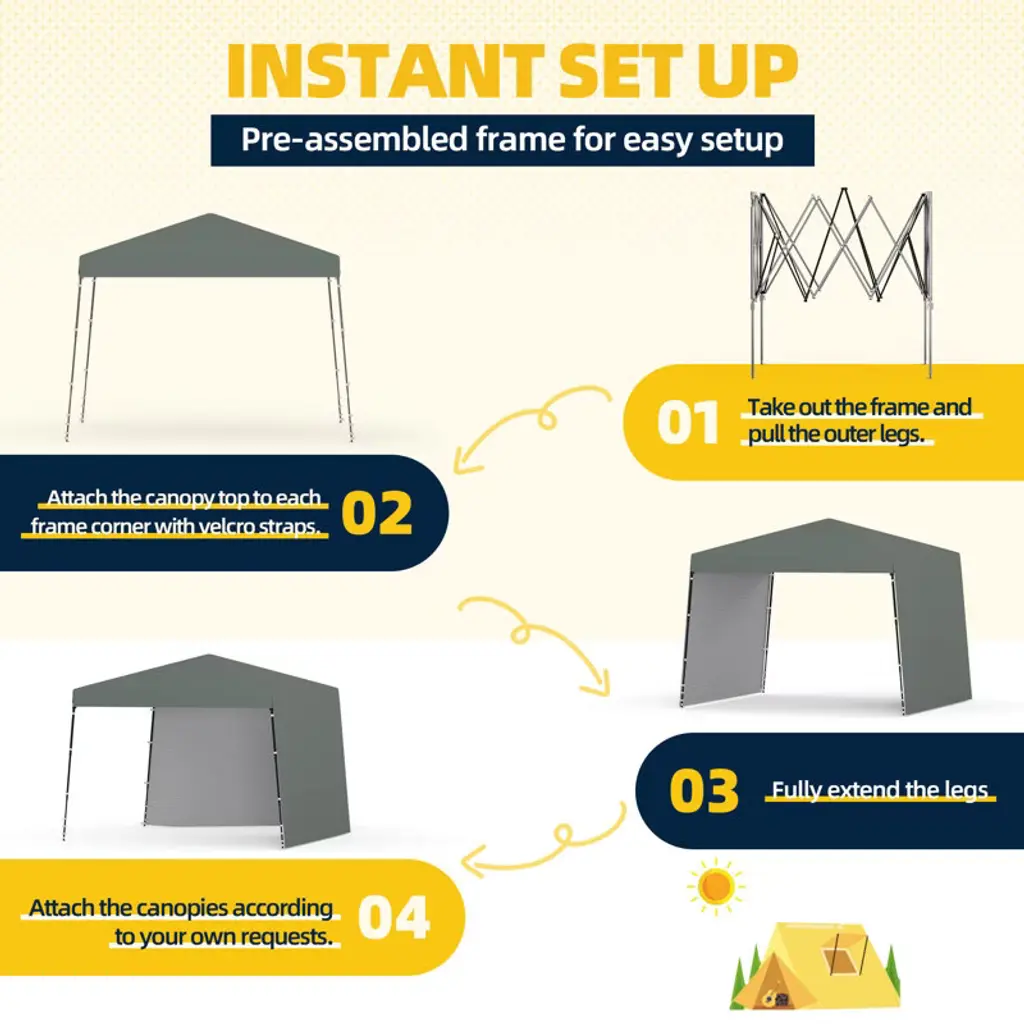 INSTANT SET UP

Pre-assembled frame for easy setup

01 Take out the frame and pull the outer legs.

Attach the canopy top to each frame corner with velcro straps. 02

03 Fully extend the legs

Attach the canopies according to your own requests. 04