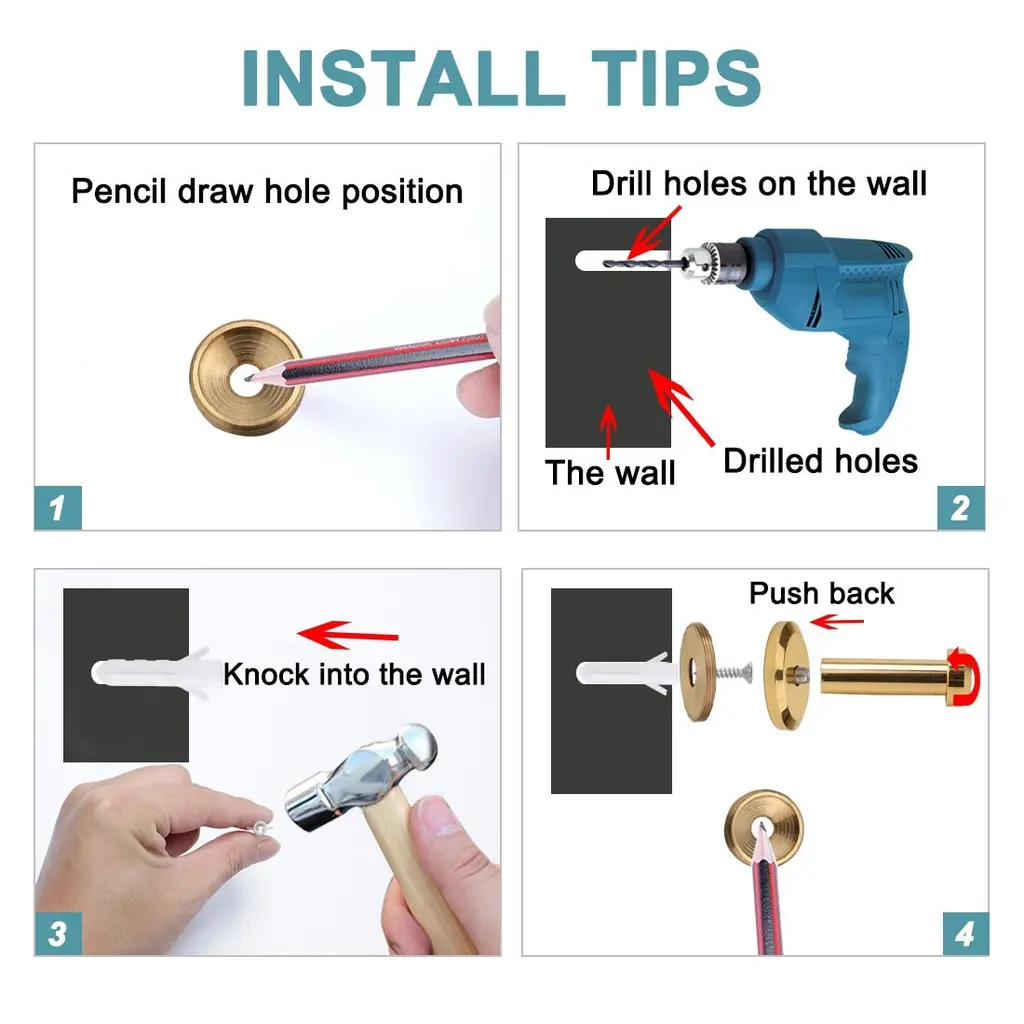 INSTALL TIPS

Pencil draw hole position

1

Drill holes on the wall

The wall

Drilled holes

2

Knock into the wall

3

Push back

4