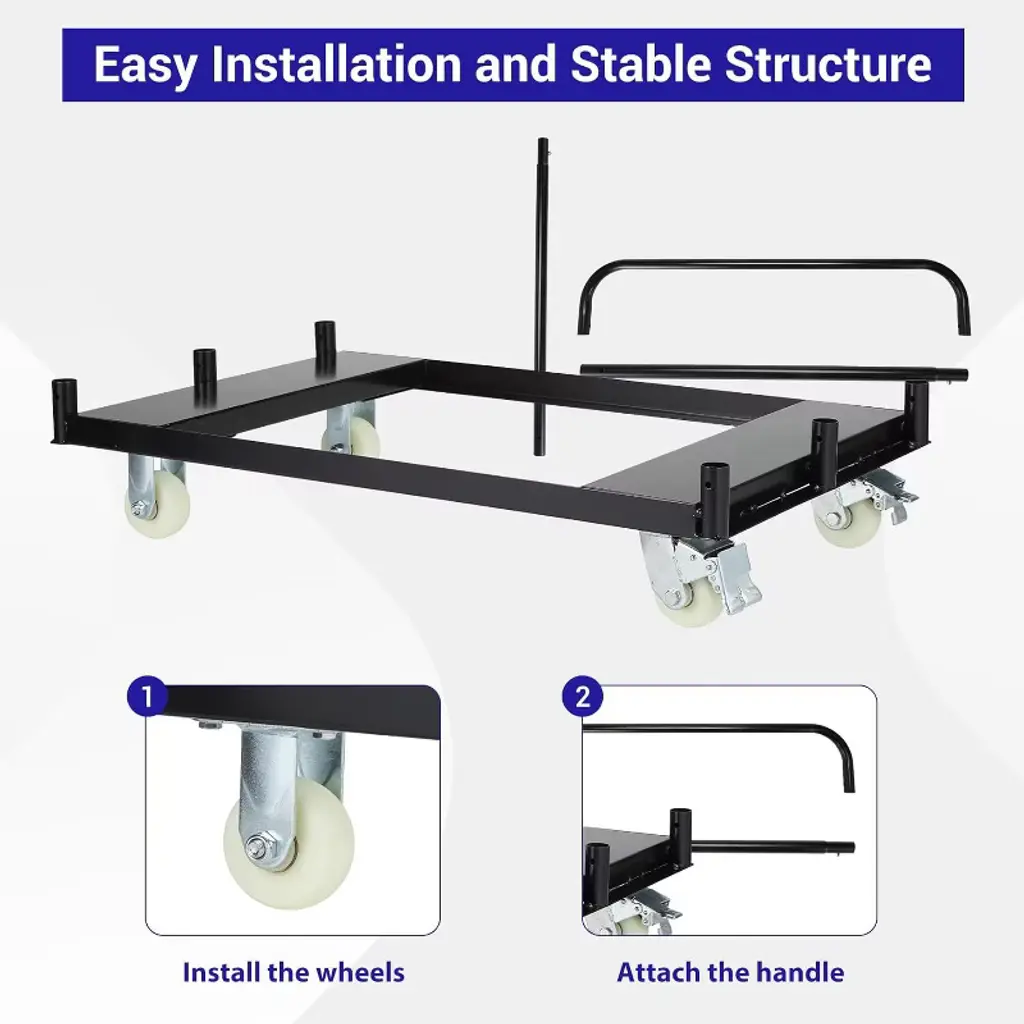 Easy Installation and Stable Structure

1

Install the wheels

2

Attach the handle