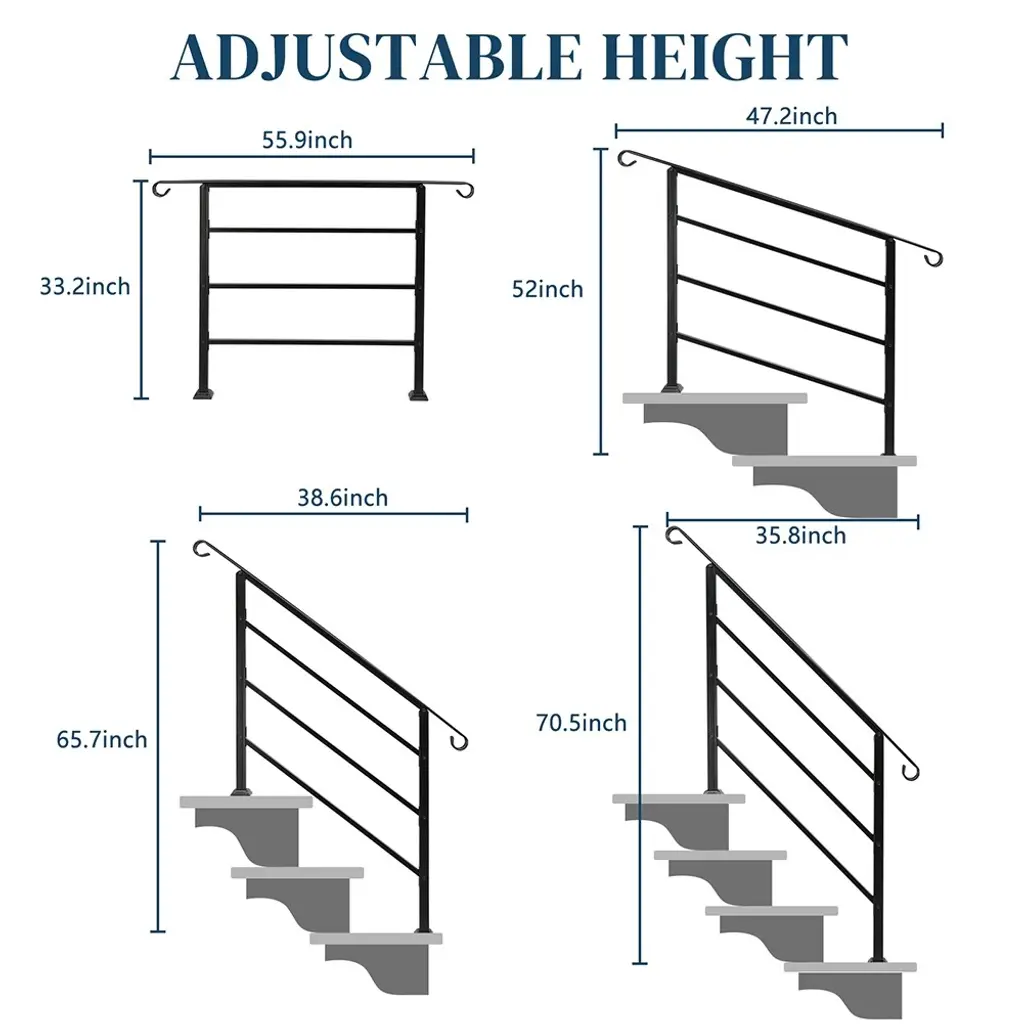 ADJUSTABLE HEIGHT

55.9inch

33.2inch

47.2inch

52inch

38.6inch

65.7inch

35.8inch

70.5inch