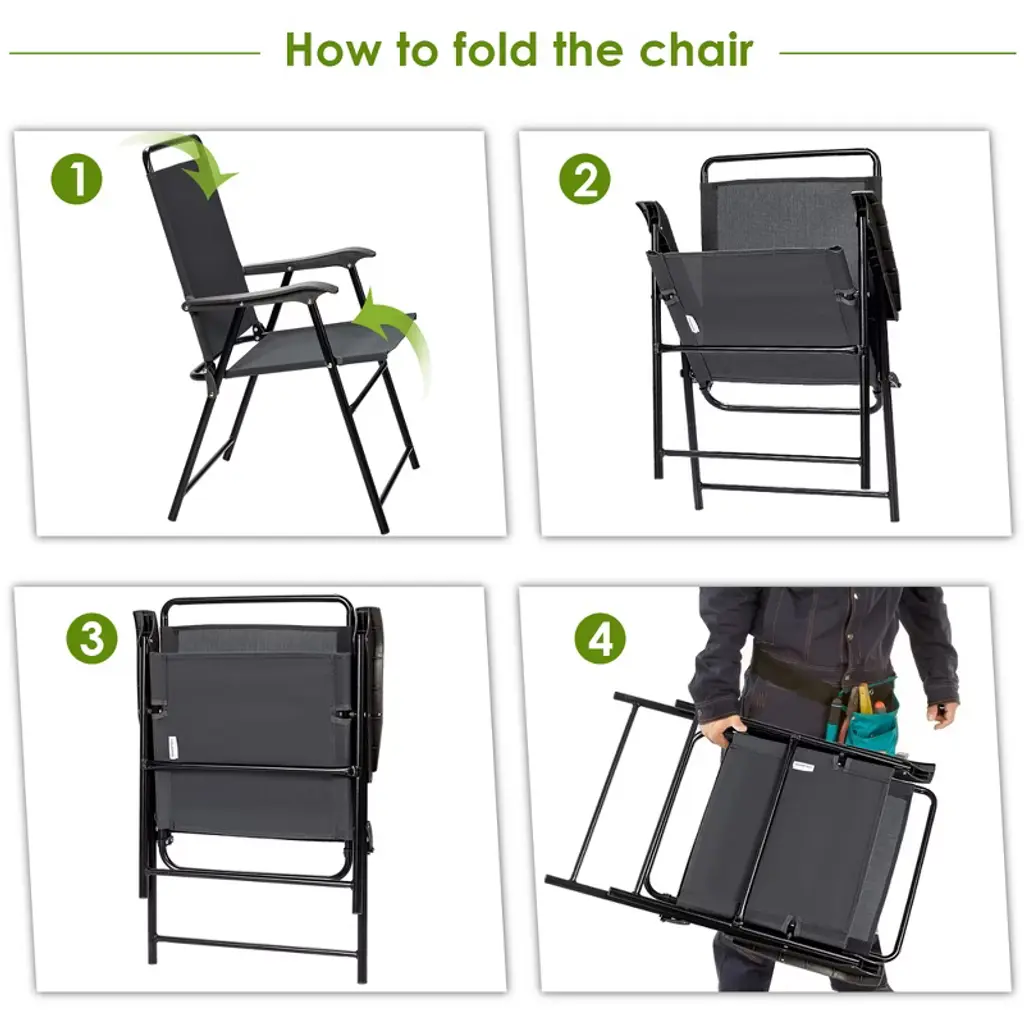 How to fold the chair

1

2

3

4