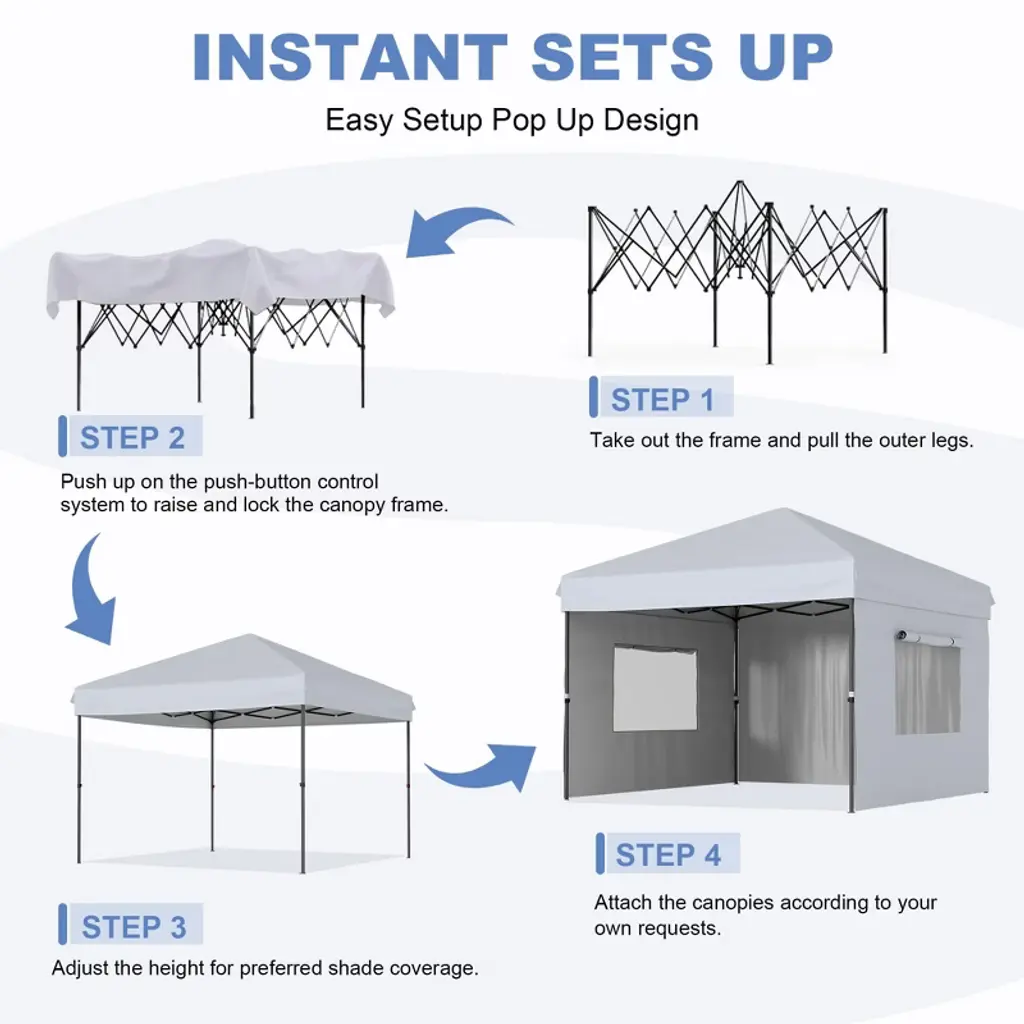 INSTANT SETS UP

Easy Setup Pop Up Design

STEP 1

Take out the frame and pull the outer legs.

STEP 2

Push up on the push-button control system to raise and lock the canopy frame.

STEP 3

Adjust the height for preferred shade coverage.

STEP 4

Attach the canopies according to your own requests.