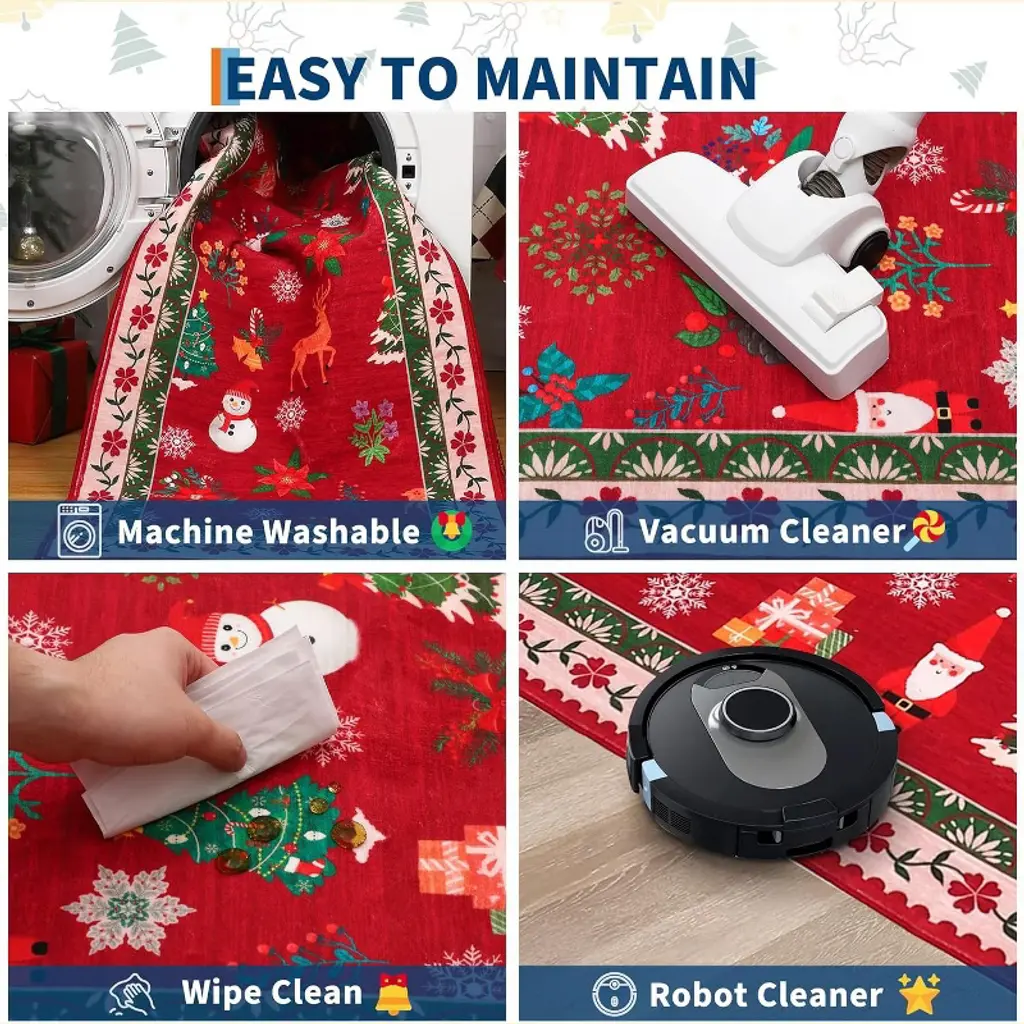 EASY TO MAINTAIN

Machine Washable

Vacuum Cleaner

Wipe Clean

Robot Cleaner