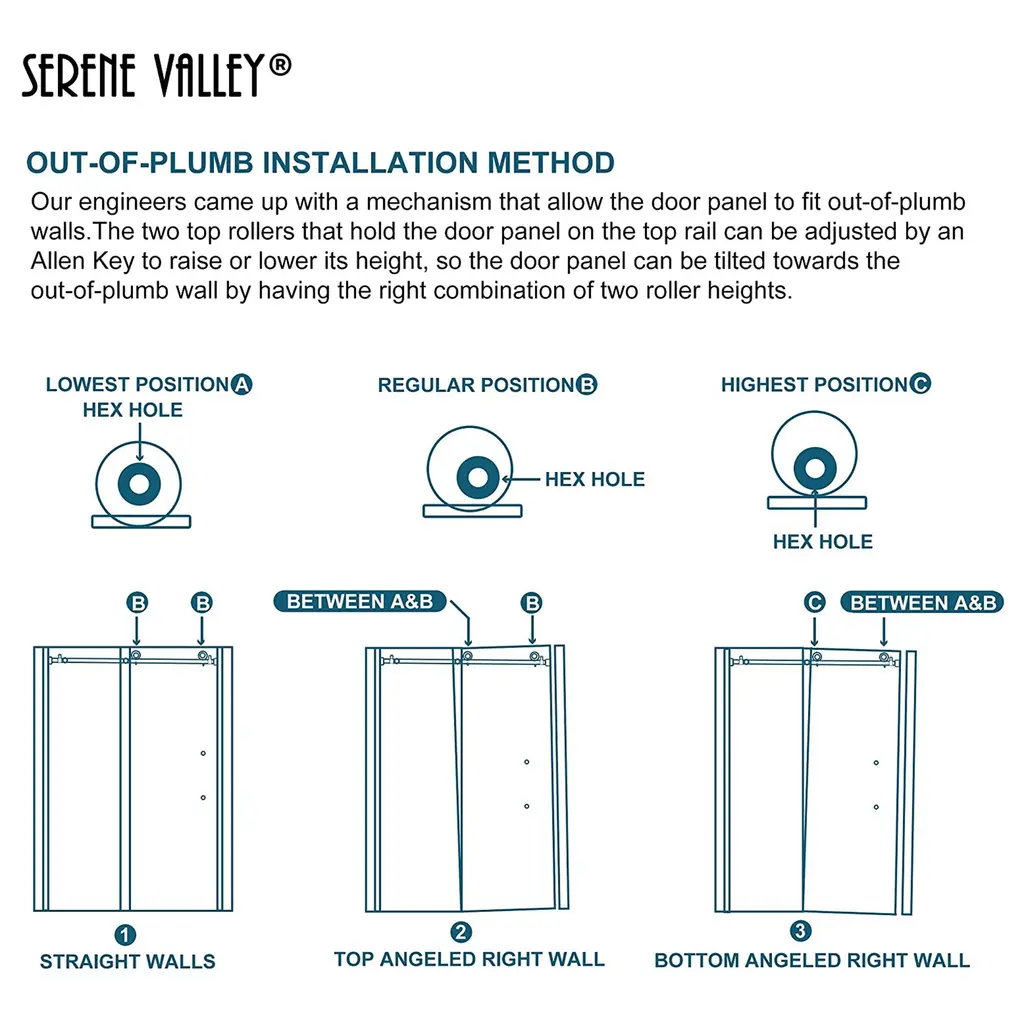 SERENE VALLEY®

OUT-OF-PLUMB INSTALLATION METHOD

Our engineers came up with a mechanism that allow the door panel to fit out-of-plumb walls.The two top rollers that hold the door panel on the top rail can be adjusted by an Allen Key to raise or lower its height, so the door panel can be tilted towards the out-of-plumb wall by having the right combination of two roller heights.

LOWEST POSITION A
HEX HOLE

REGULAR POSITION B
HEX HOLE

HIGHEST POSITION C
HEX HOLE

B B

BETWEEN A&B B

C BETWEEN A&B

1
STRAIGHT WALLS

2
TOP ANGELED RIGHT WALL

3
BOTTOM ANGELED RIGHT WALL