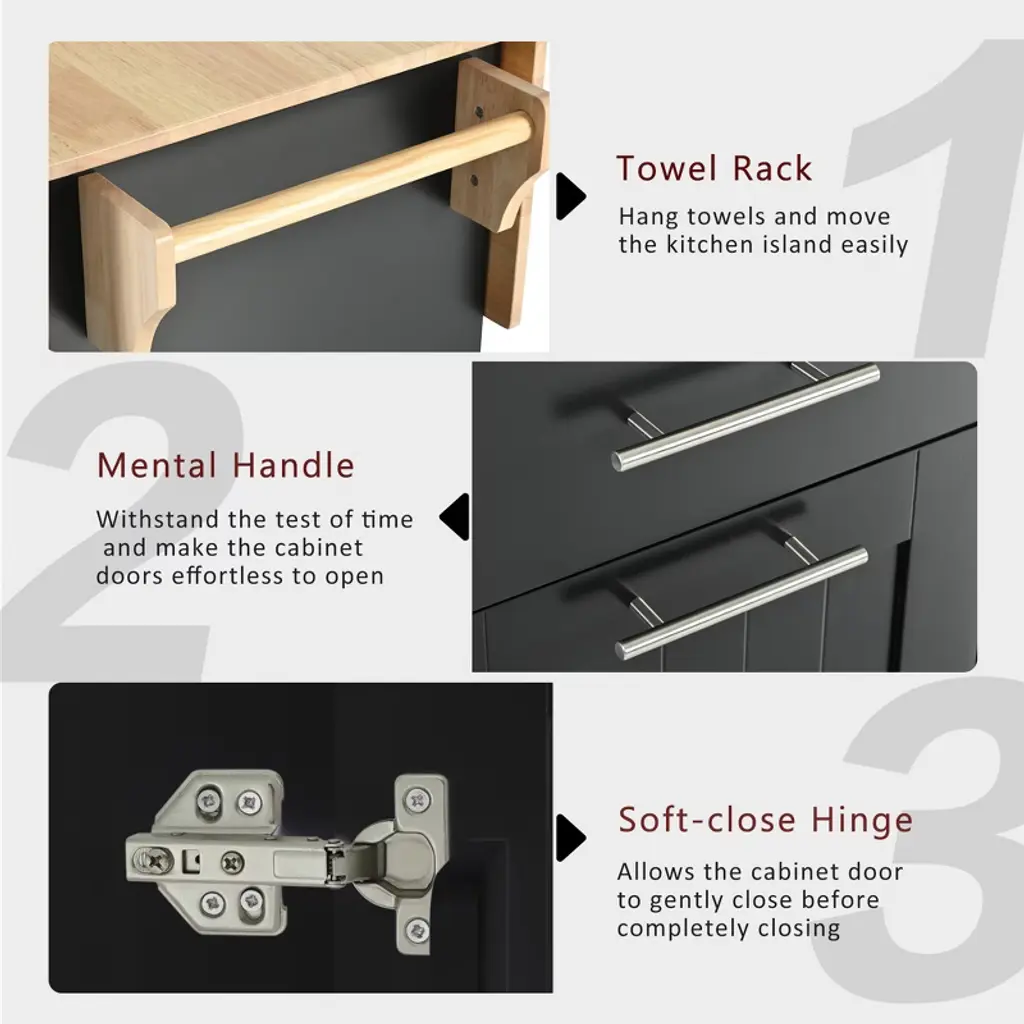 1

Towel Rack

Hang towels and move the kitchen island easily

2

Mental Handle

Withstand the test of time
 and make the cabinet doors effortless to open

3

Soft-close Hinge

Allows the cabinet door to gently close before completely closing