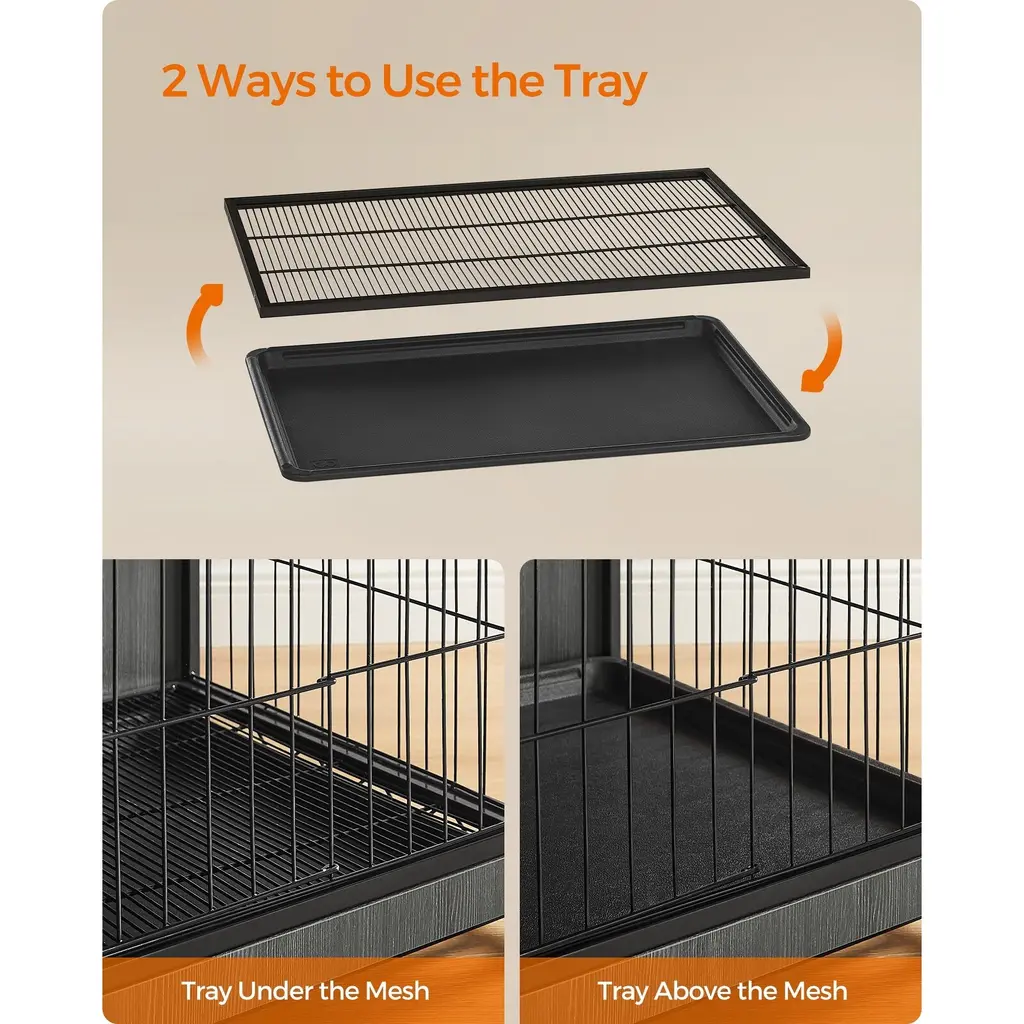 2 Ways to Use the Tray

Tray Under the Mesh

Tray Above the Mesh