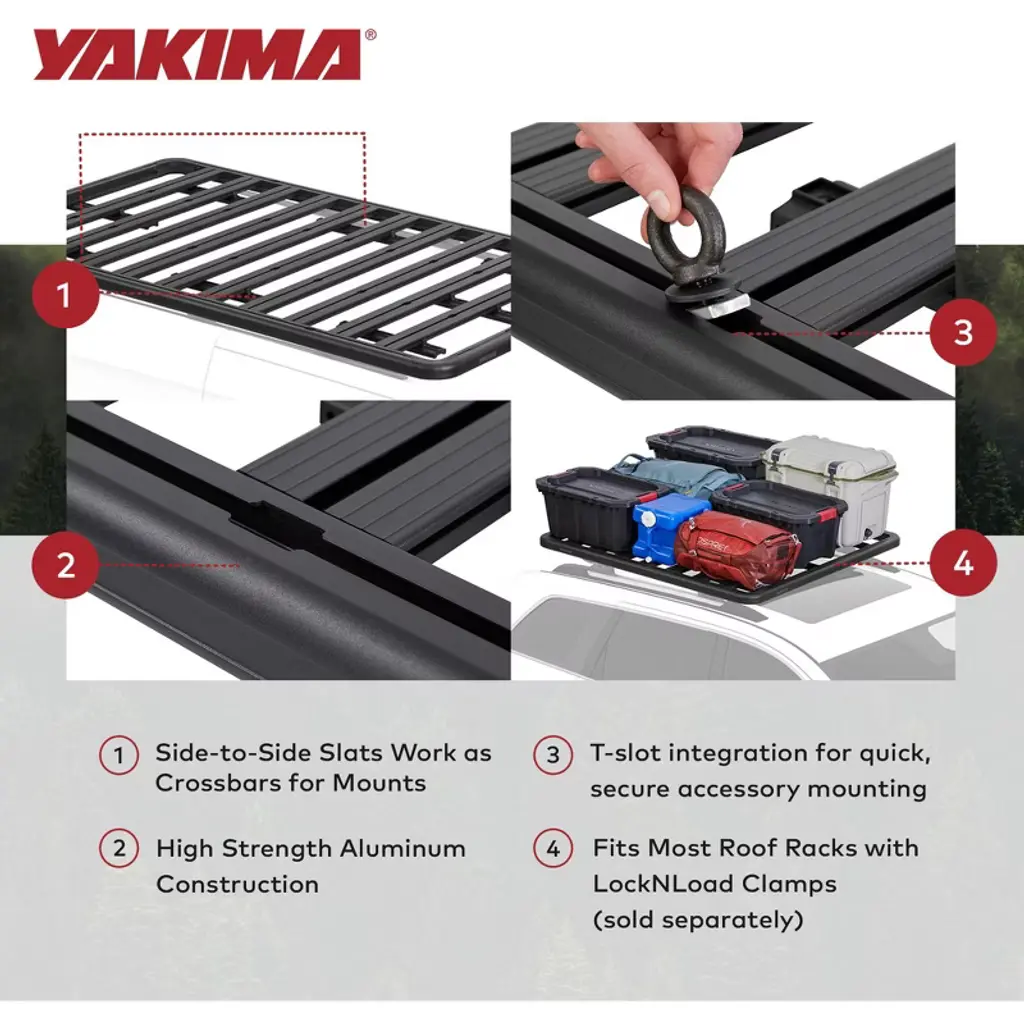 YAKIMA®

1

3

2

4

OSPREY

1 Side-to-Side Slats Work as Crossbars for Mounts

2 High Strength Aluminum Construction

3 T-slot integration for quick, secure accessory mounting

4 Fits Most Roof Racks with LockNLoad Clamps (sold separately)