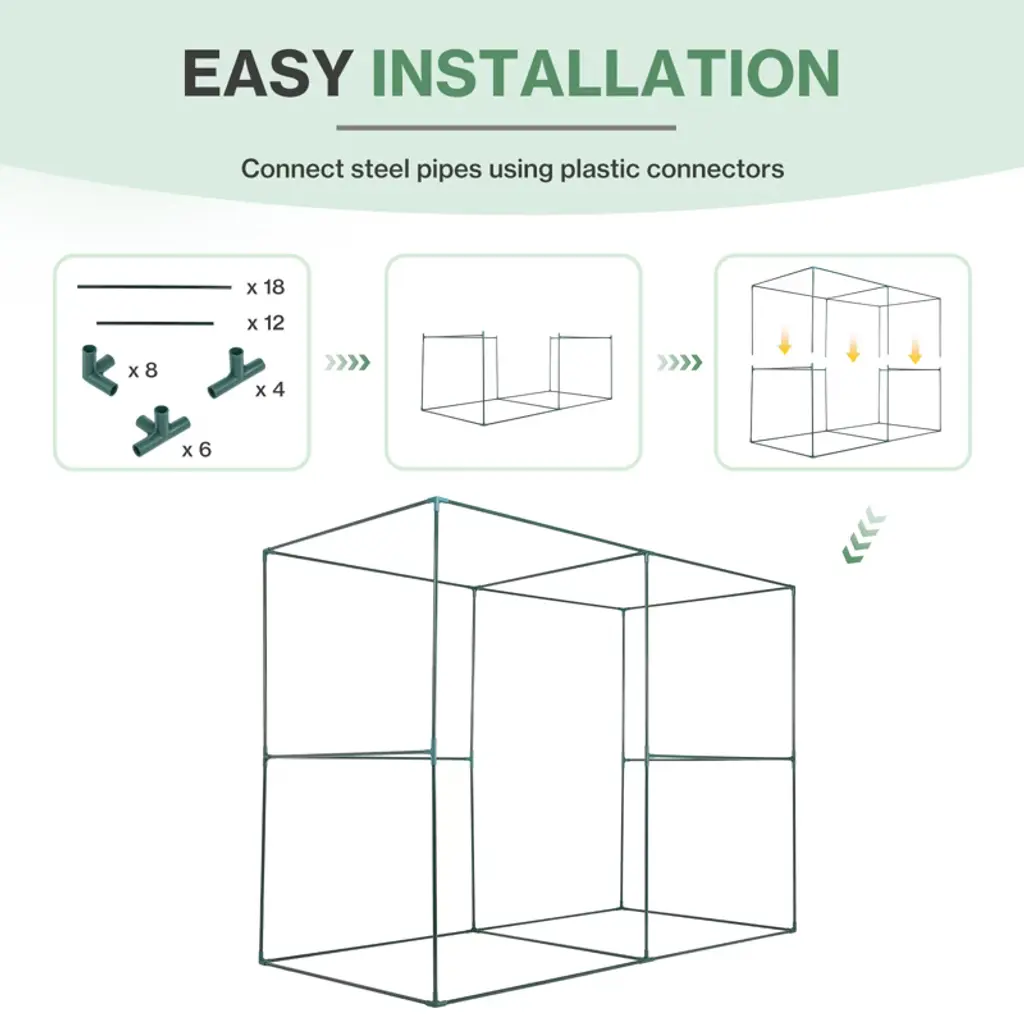 EASY INSTALLATION

Connect steel pipes using plastic connectors

x 18

x 12

x 8

x 4

x 6