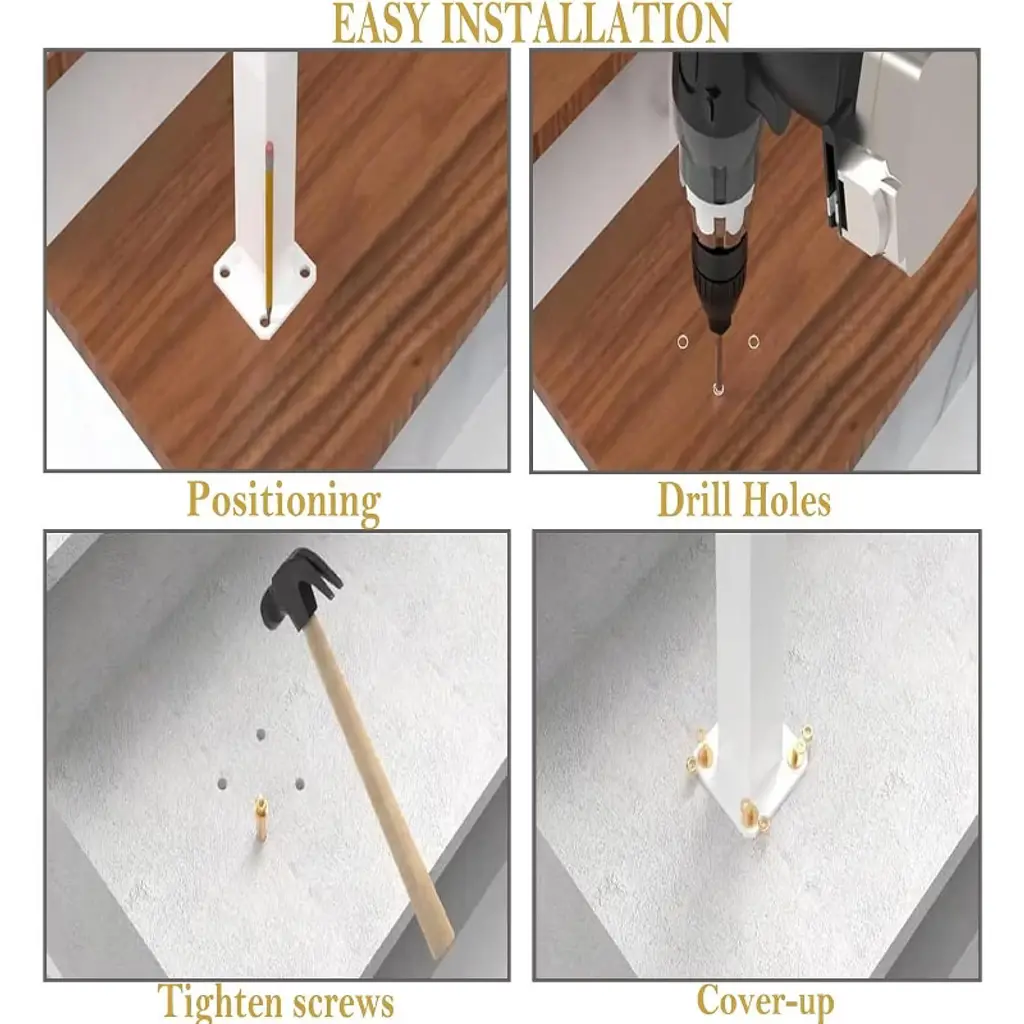 EASY INSTALLATION

Positioning

Drill Holes

Tighten screws

Cover-up