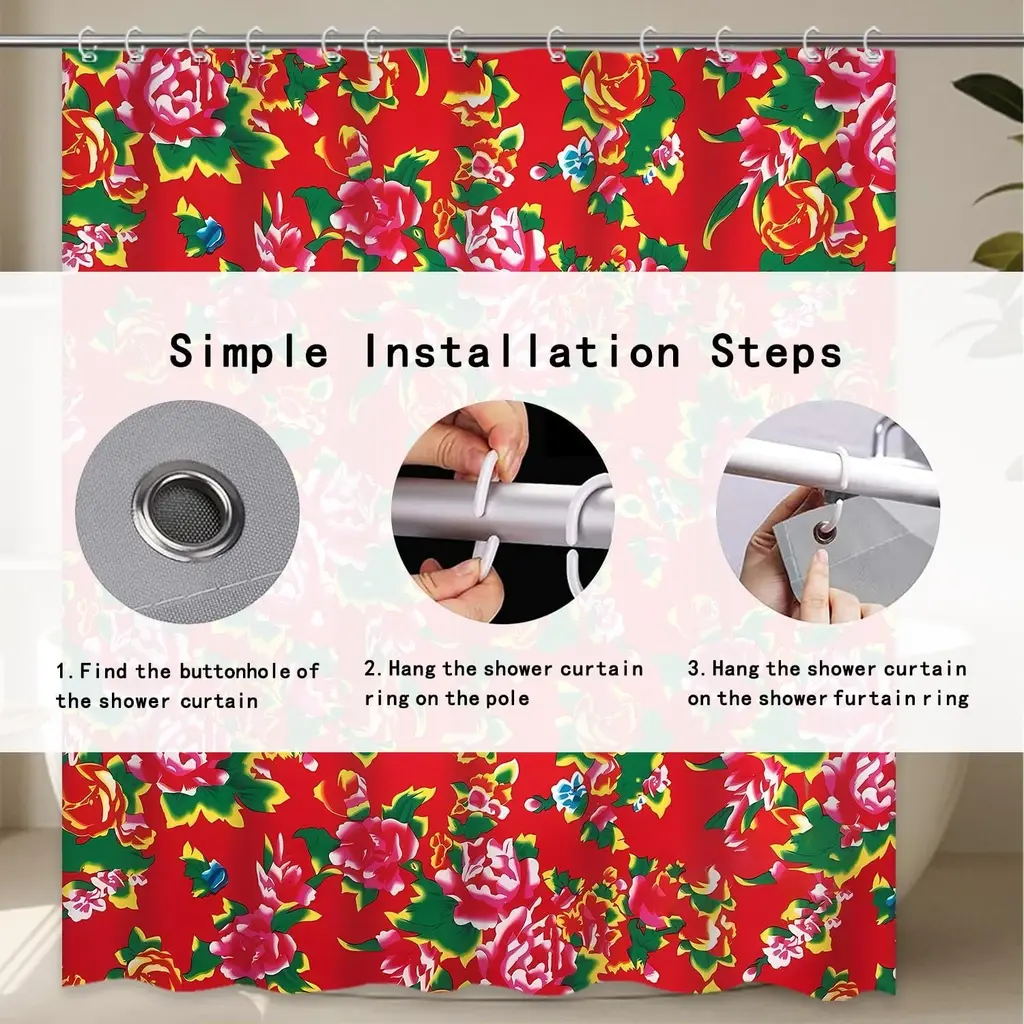 Simple Installation Steps

1. Find the buttonhole of the shower curtain

2. Hang the shower curtain ring on the pole

3. Hang the shower curtain on the shower furtain ring