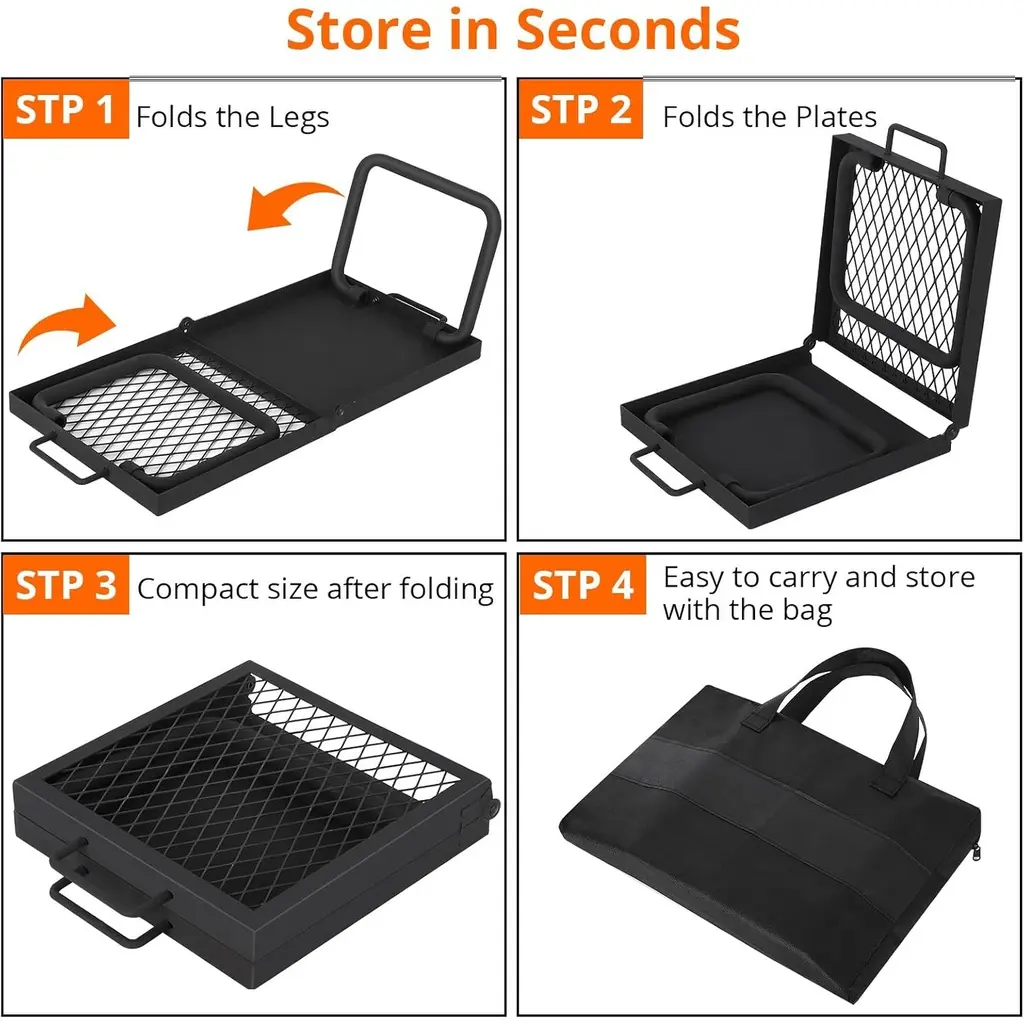 Store in Seconds

STP 1 Folds the Legs

STP 2 Folds the Plates

STP 3 Compact size after folding

STP 4 Easy to carry and store with the bag