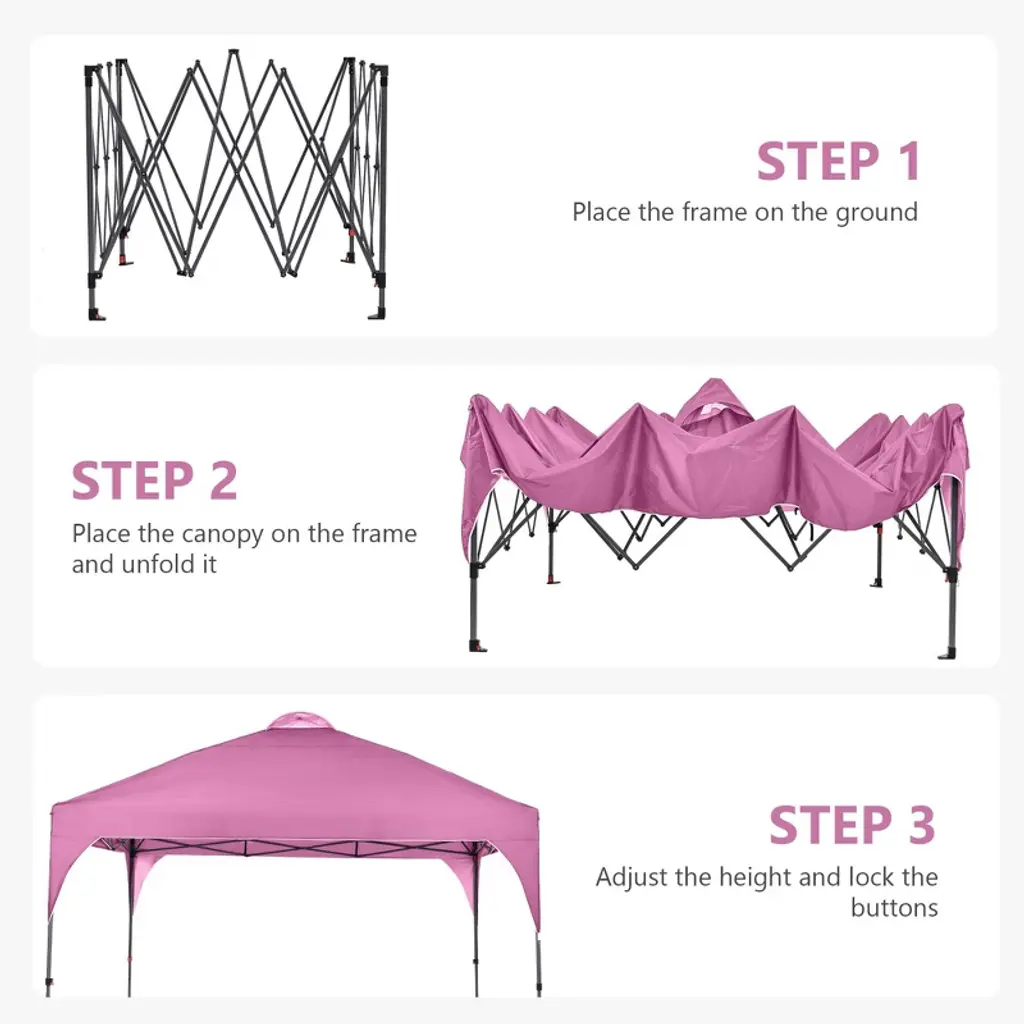 STEP 1
Place the frame on the ground

STEP 2
Place the canopy on the frame and unfold it

STEP 3
Adjust the height and lock the buttons