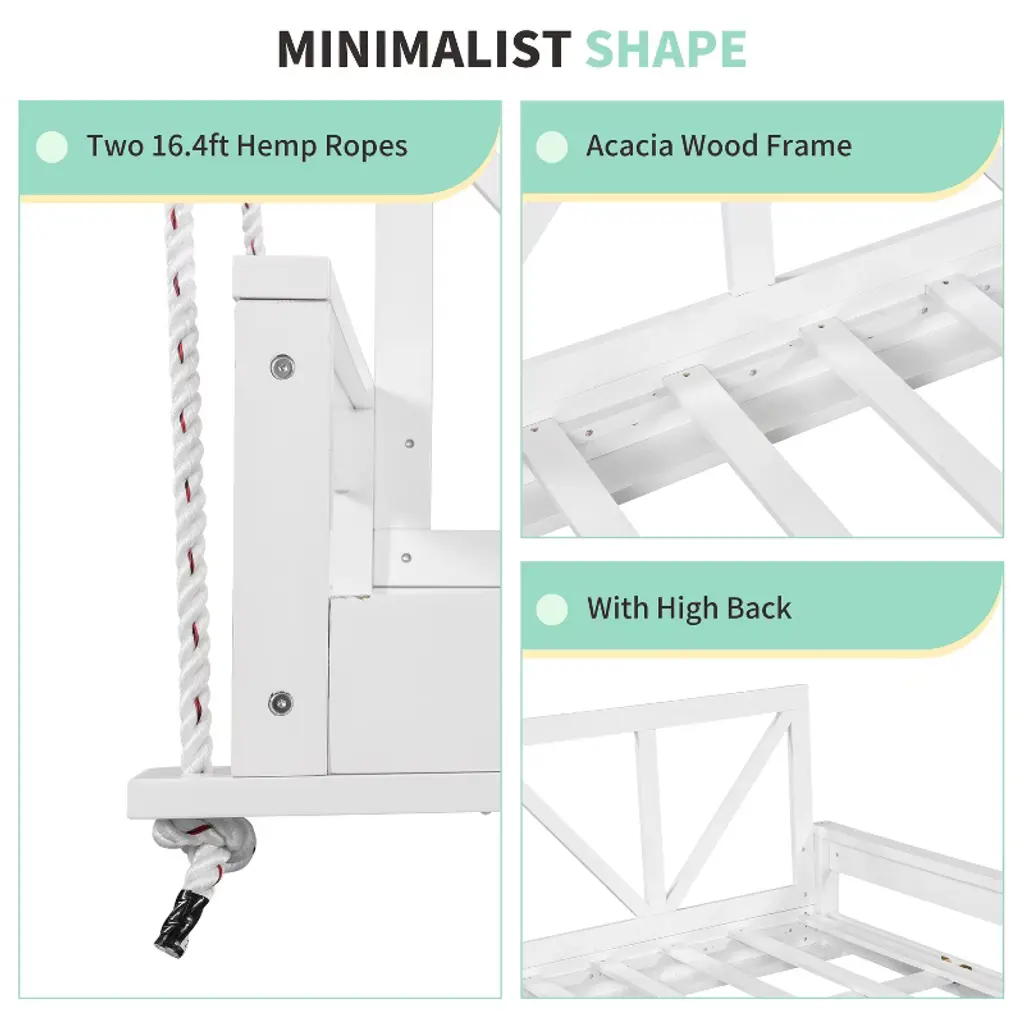 MINIMALIST SHAPE

Two 16.4ft Hemp Ropes

Acacia Wood Frame

With High Back