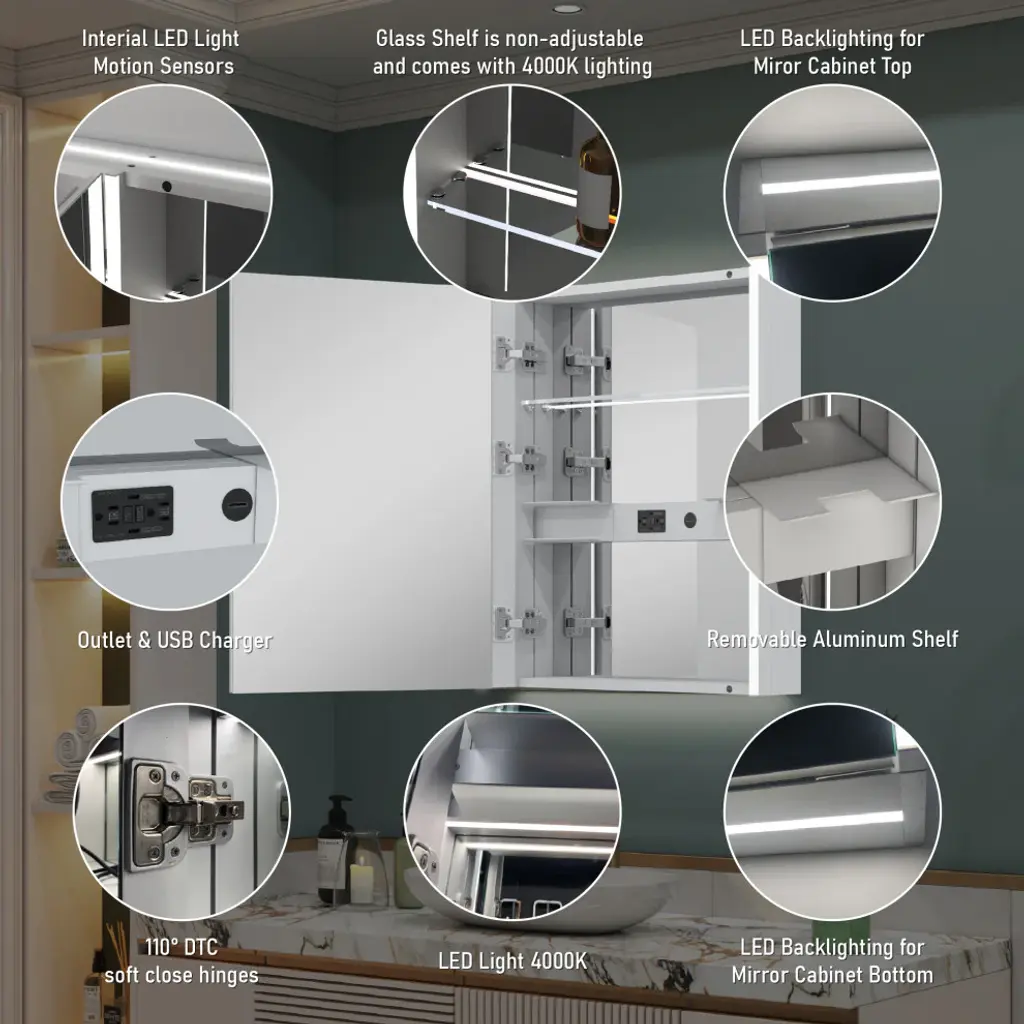 Interial LED Light
Motion Sensors

Glass Shelf is non-adjustable
and comes with 4000K lighting

LED Backlighting for
Miror Cabinet Top

Outlet & USB Charger

Removable Aluminum Shelf

110° DTC
soft close hinges

LED Light 4000K

LED Backlighting for
Mirror Cabinet Bottom