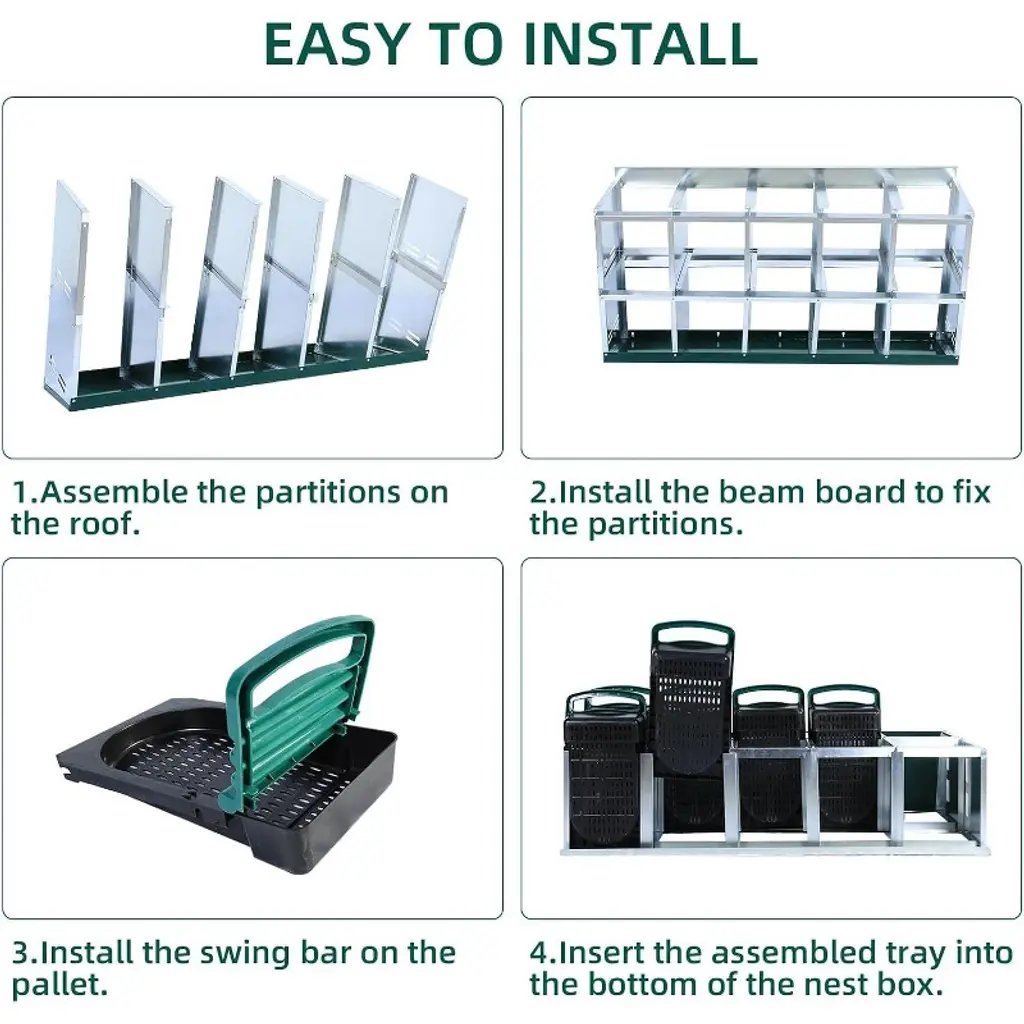 EASY TO INSTALL

1.Assemble the partitions on the roof.

2.Install the beam board to fix the partitions.

3.Install the swing bar on the pallet.

4.Insert the assembled tray into the bottom of the nest box.