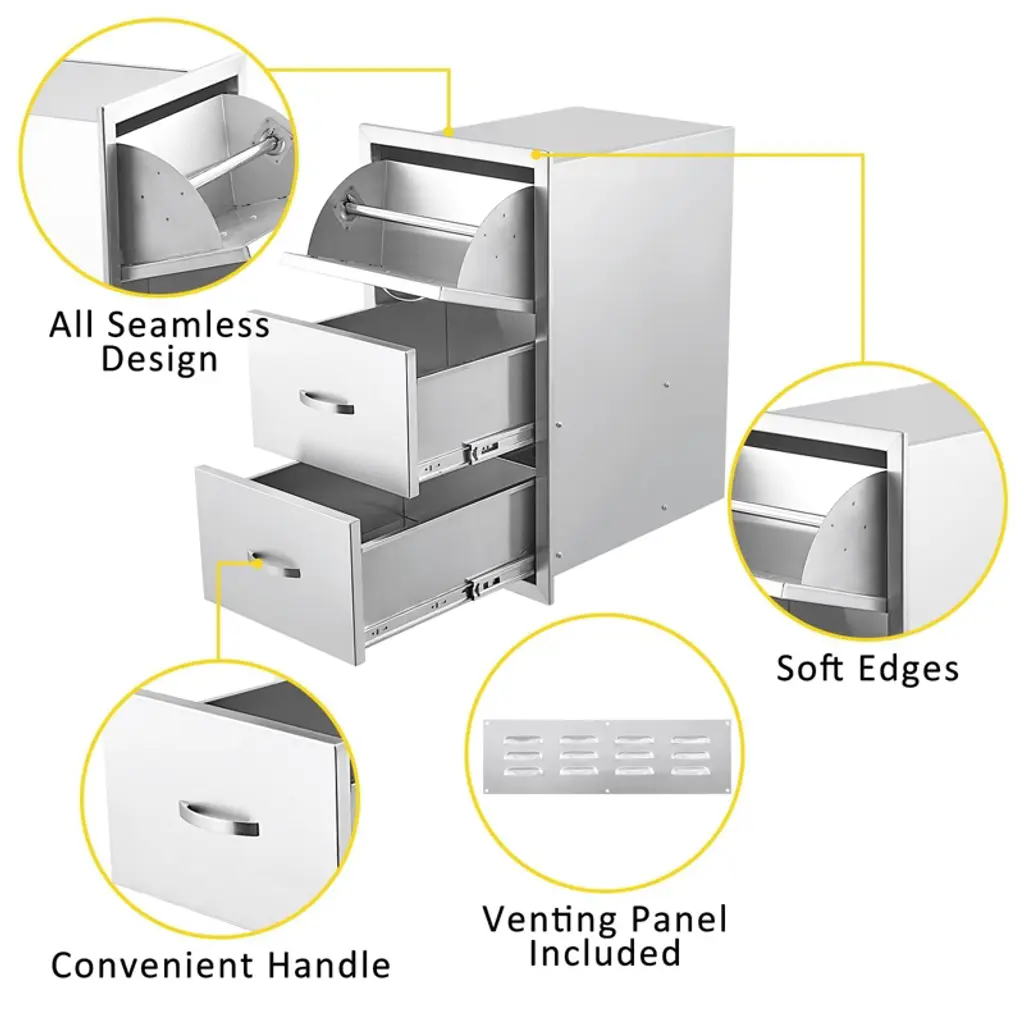 All Seamless Design

Soft Edges

Convenient Handle

Venting Panel Included