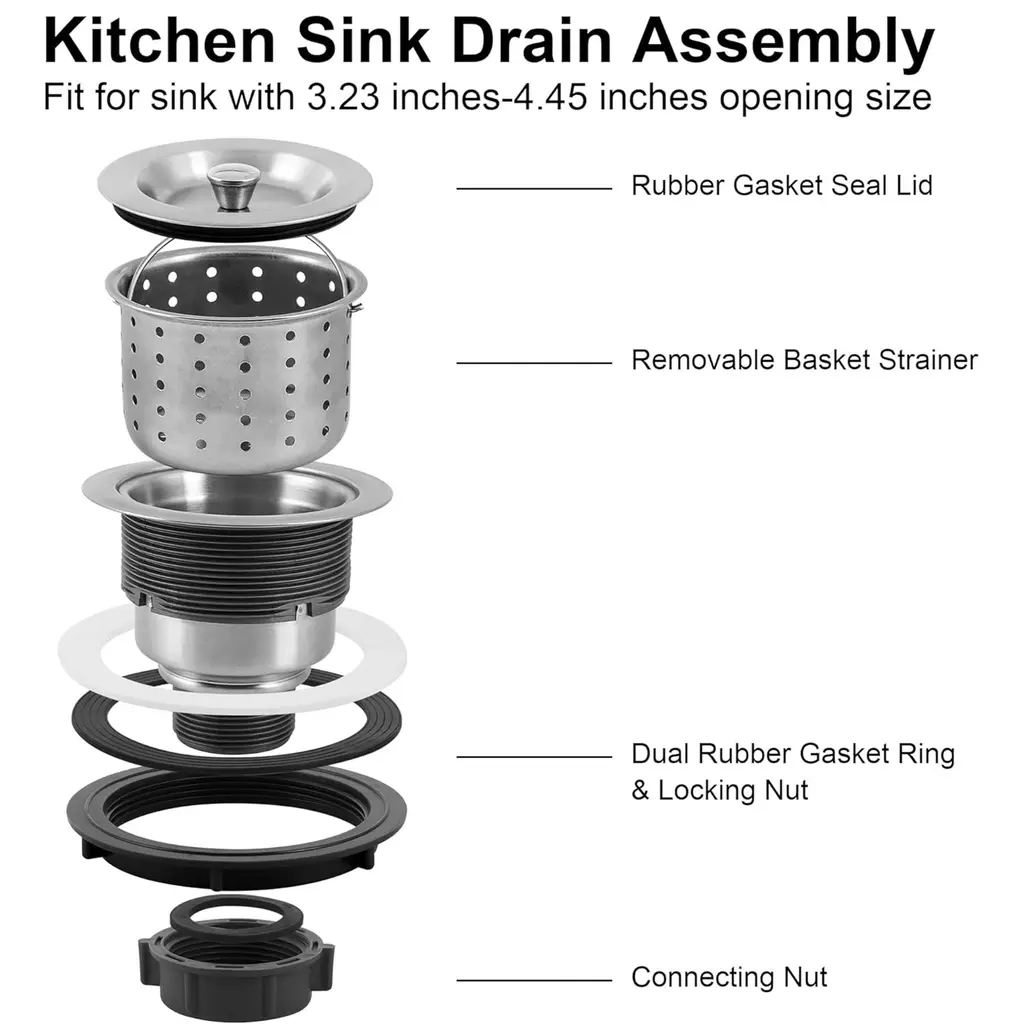 Kitchen Sink Drain Assembly
Fit for sink with 3.23 inches-4.45 inches opening size

Rubber Gasket Seal Lid

Removable Basket Strainer

Dual Rubber Gasket Ring & Locking Nut

Connecting Nut