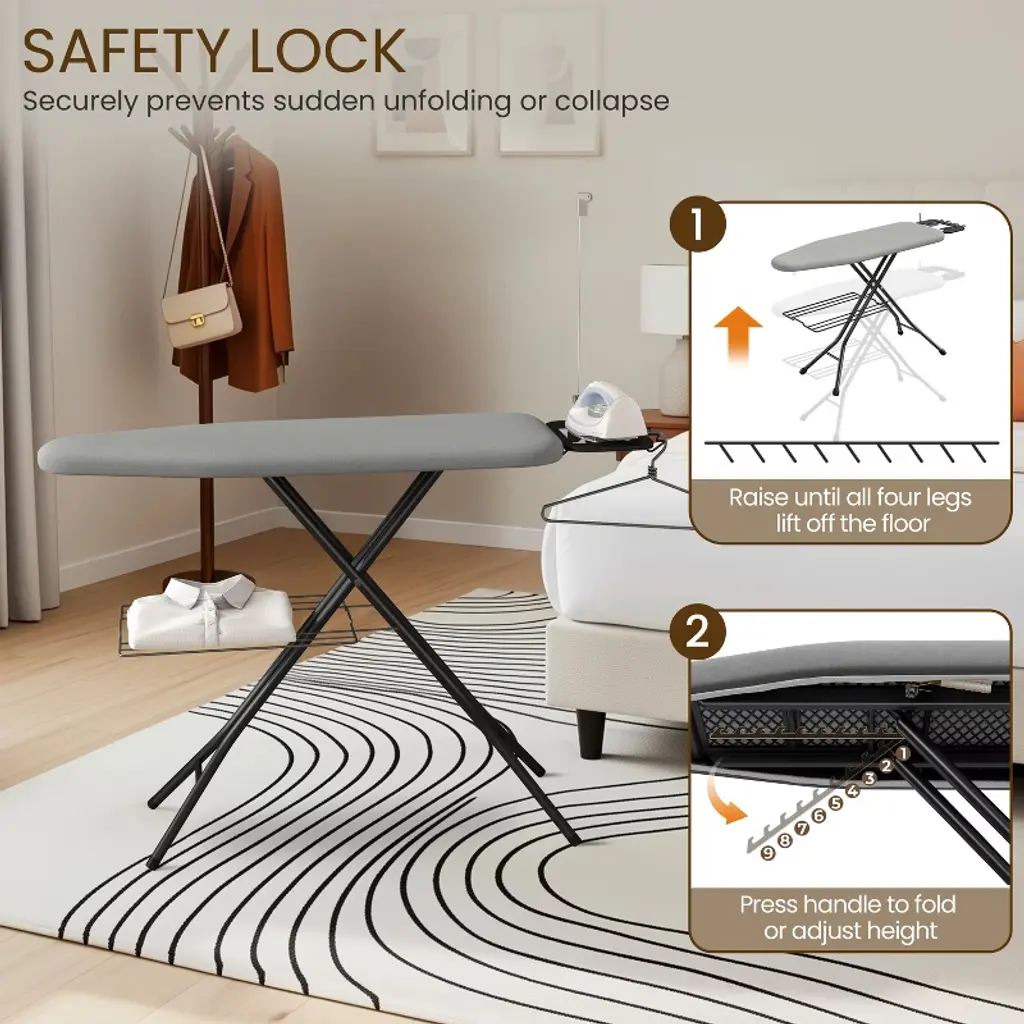 SAFETY LOCK
Securely prevents sudden unfolding or collapse

1

Raise until all four legs lift off the floor

2

1
2
3
4
5
6
7
8
9

Press handle to fold or adjust height