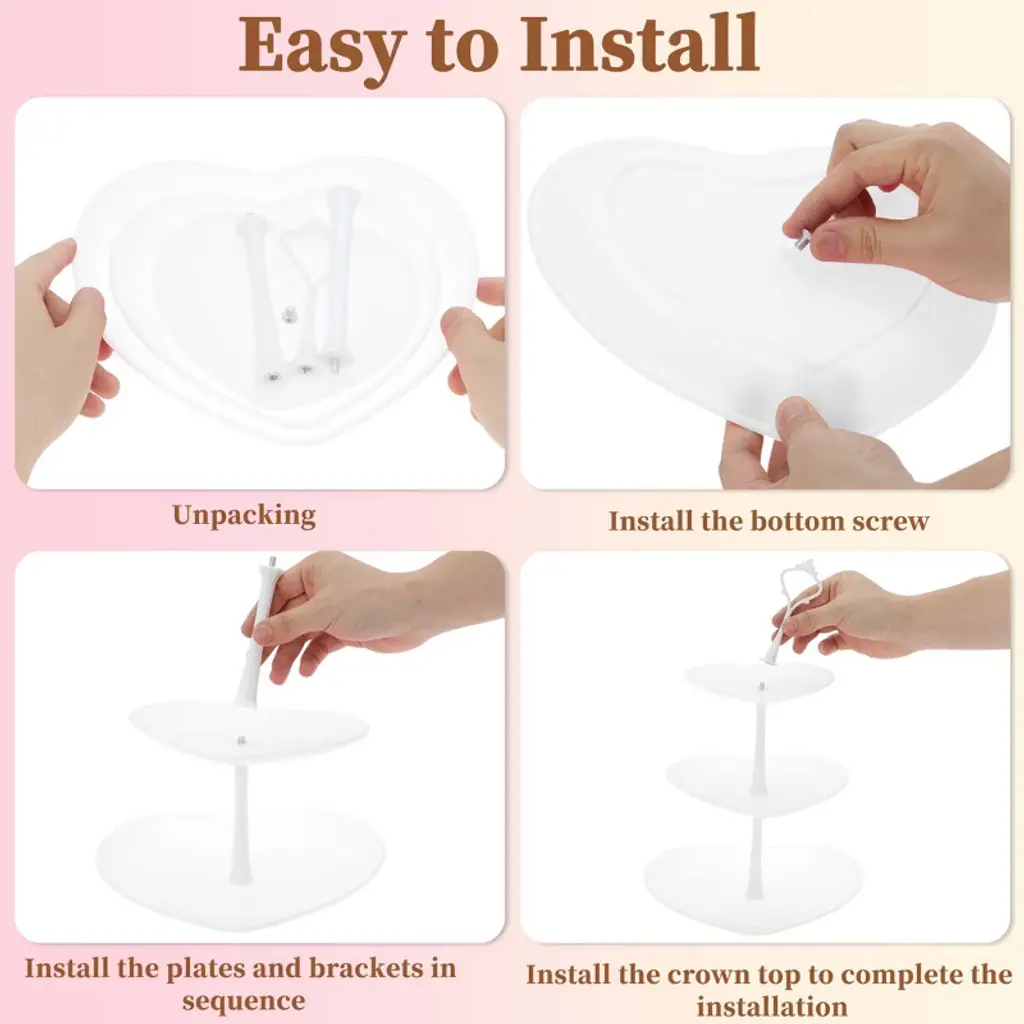 Easy to Install

Unpacking

Install the bottom screw

Install the plates and brackets in sequence

Install the crown top to complete the installation