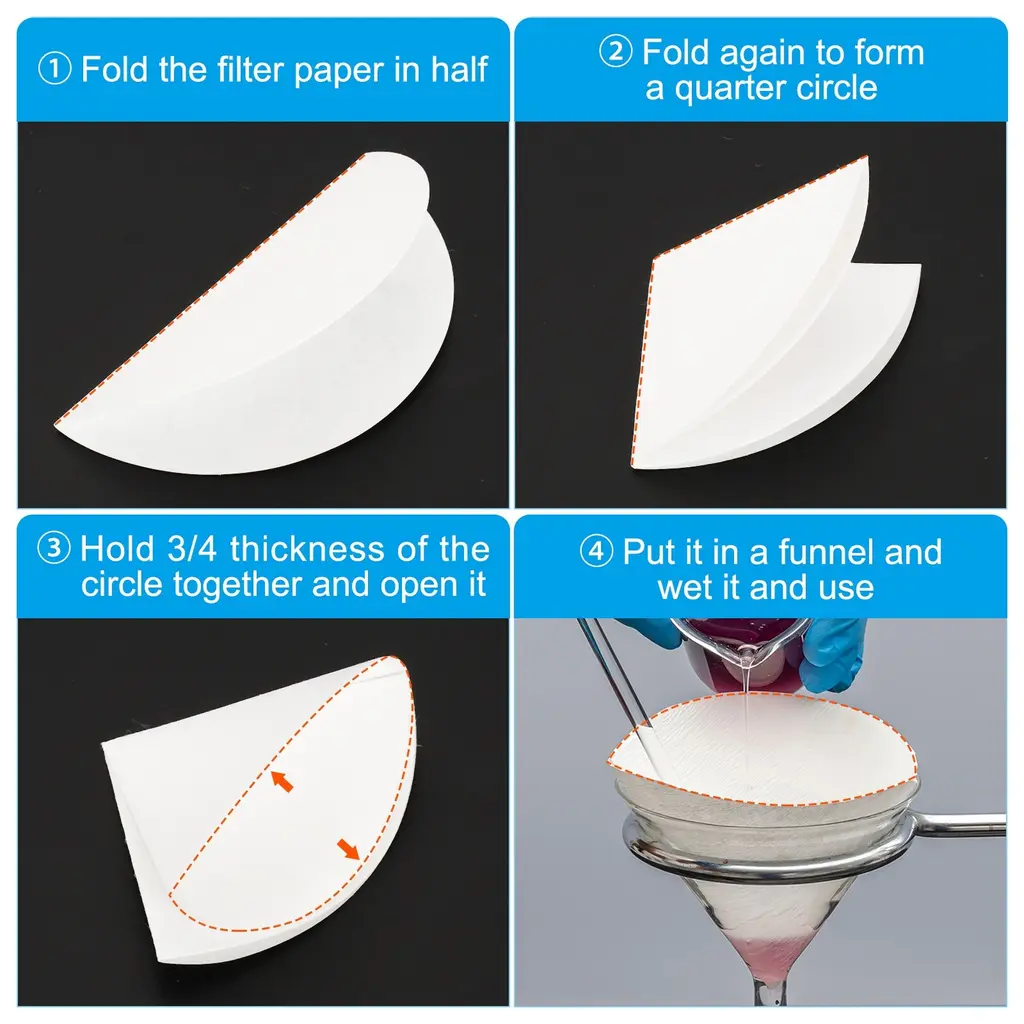 ① Fold the filter paper in half

② Fold again to form a quarter circle

③ Hold 3/4 thickness of the circle together and open it

④ Put it in a funnel and wet it and use