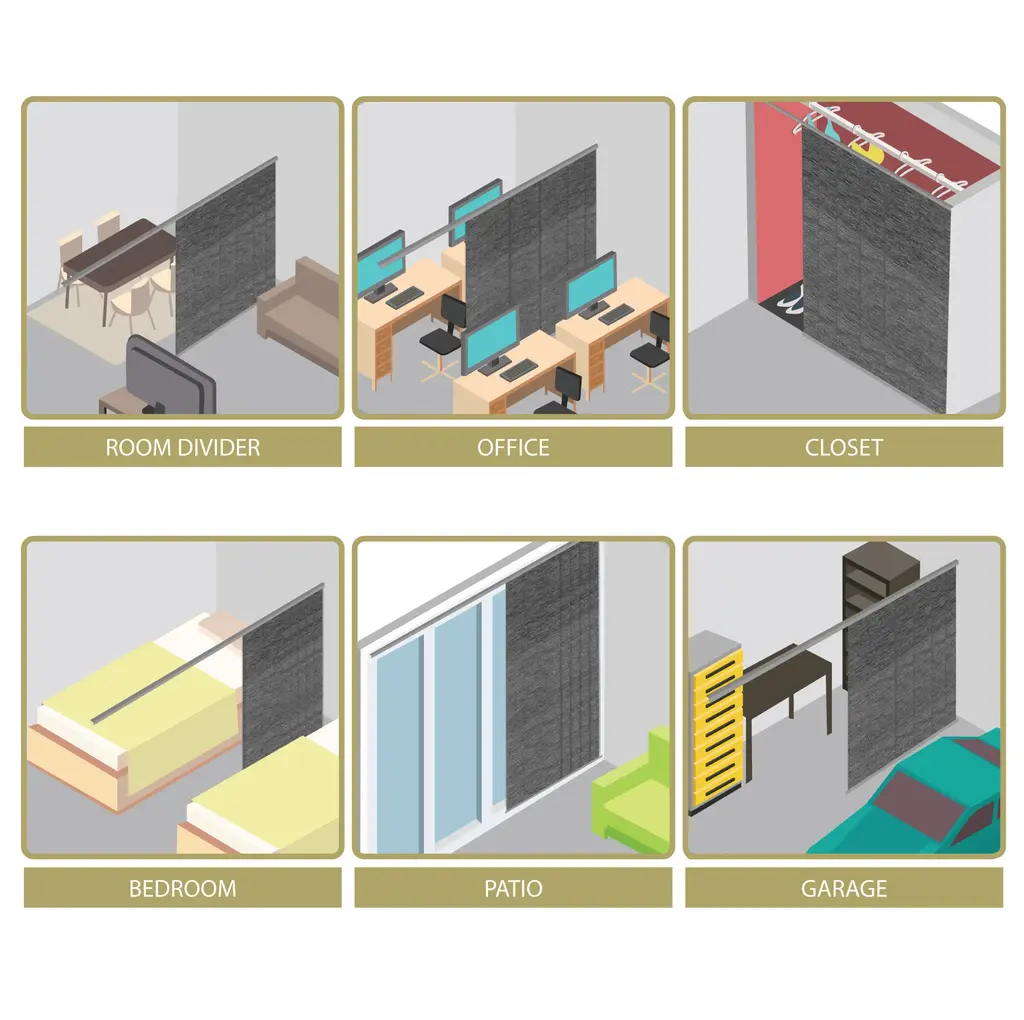 ROOM DIVIDER

OFFICE

CLOSET

BEDROOM

PATIO

GARAGE