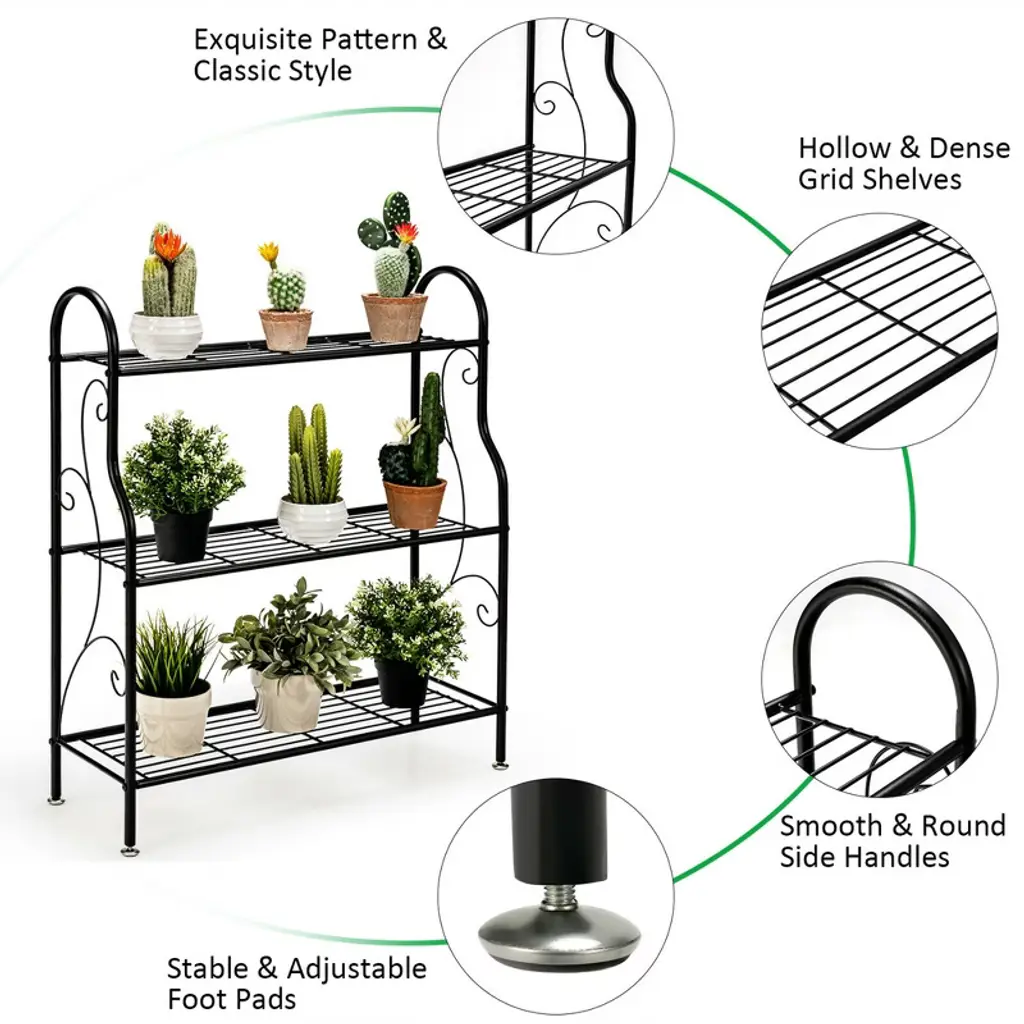 Exquisite Pattern & Classic Style

Hollow & Dense Grid Shelves

Smooth & Round Side Handles

Stable & Adjustable Foot Pads