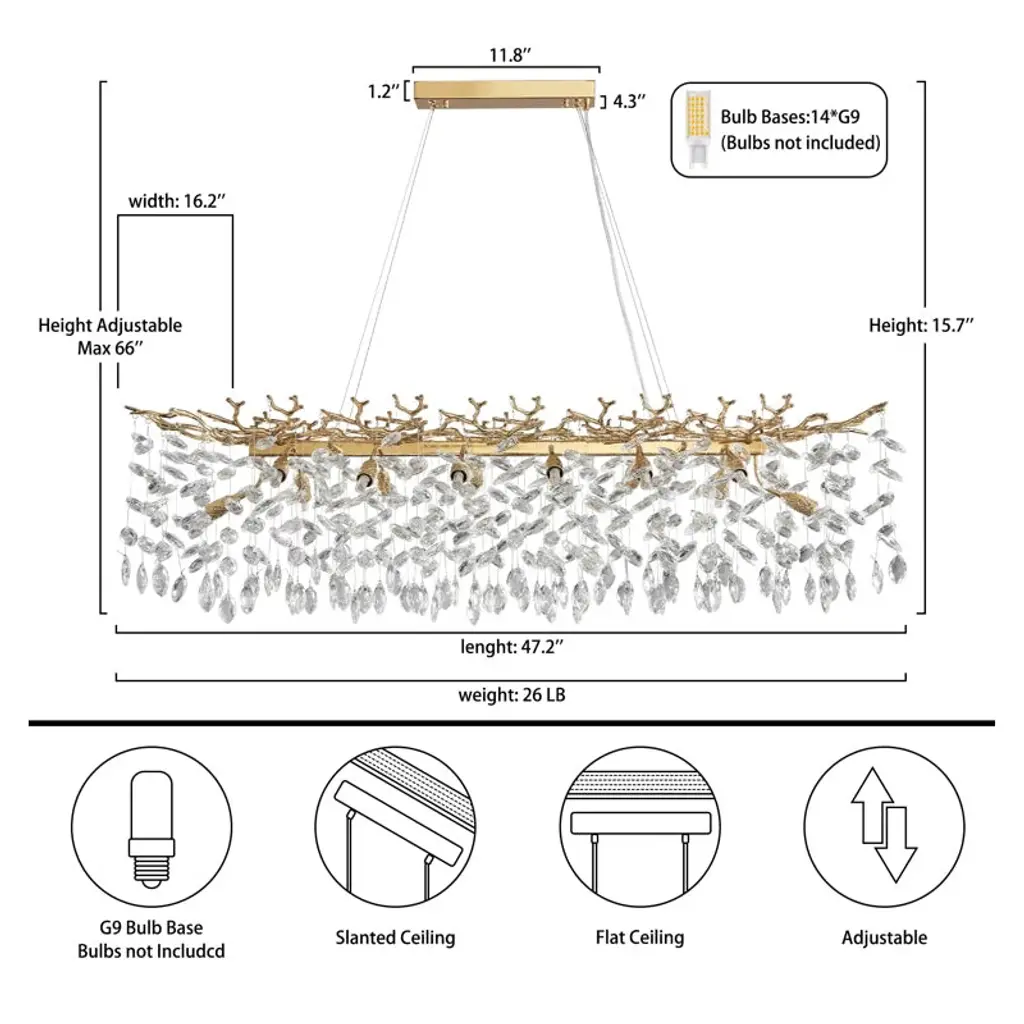 11.8″

1.2″

4.3″

Bulb Bases:14*G9
(Bulbs not included)

width: 16.2″

Height Adjustable
Max 66″

Height: 15.7″

lenght: 47.2″

weight: 26 LB

G9 Bulb Base
Bulbs not Includcd

Slanted Ceiling

Flat Ceiling

Adjustable