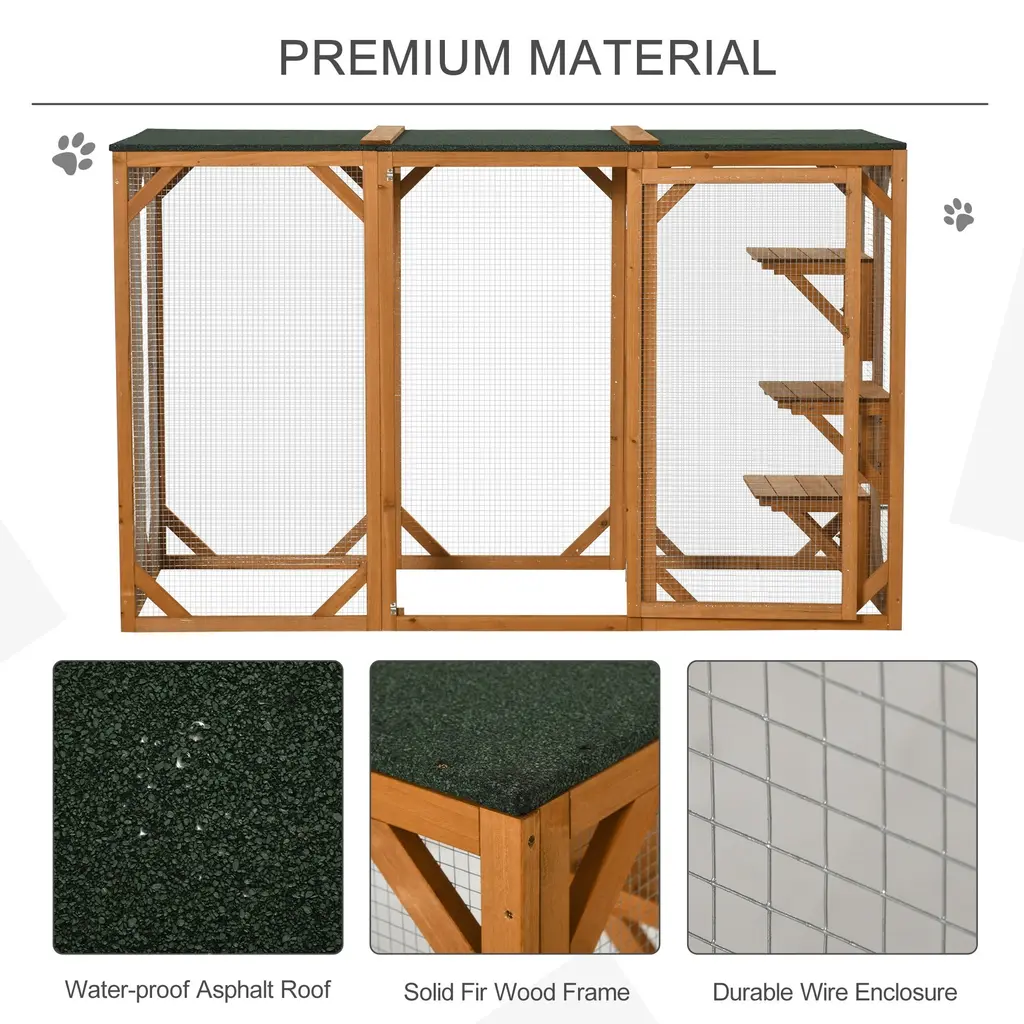 PREMIUM MATERIAL

Water-proof Asphalt Roof

Solid Fir Wood Frame

Durable Wire Enclosure