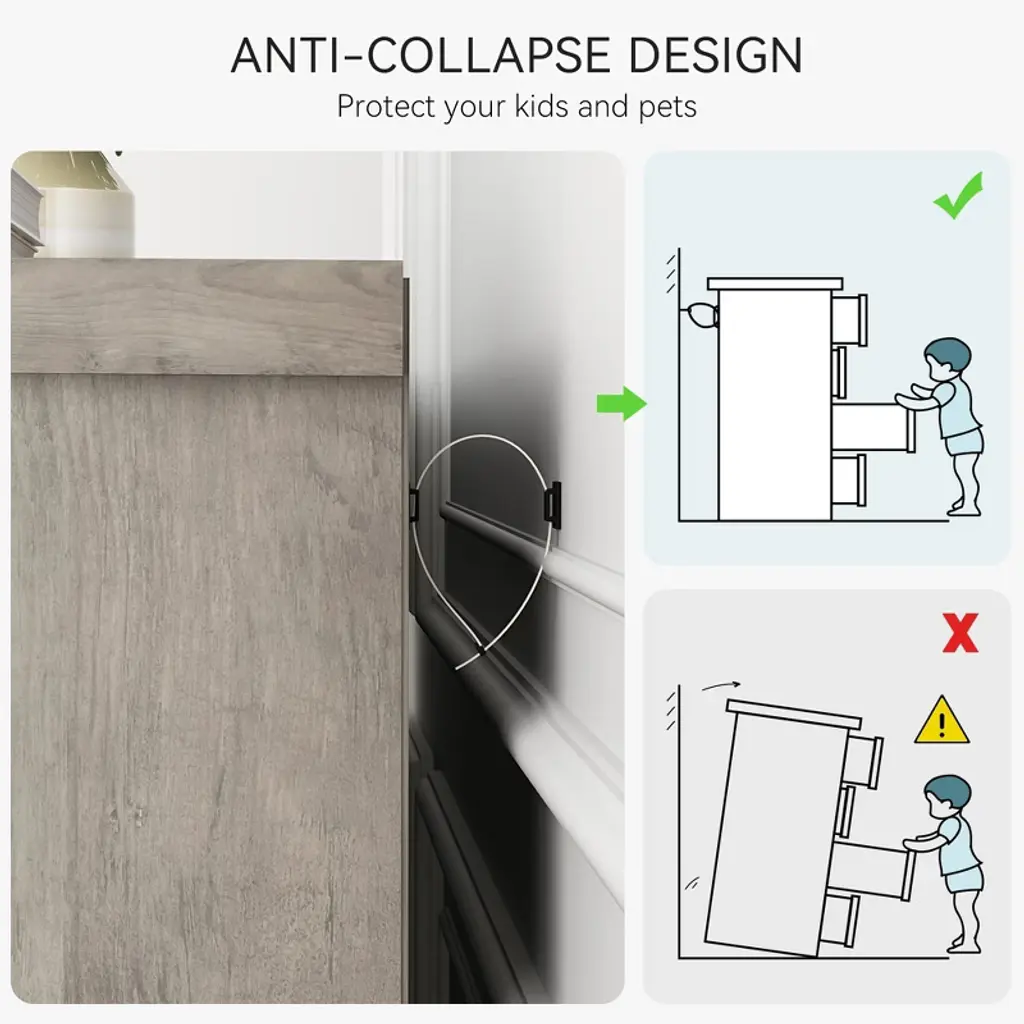 ANTI-COLLAPSE DESIGN

Protect your kids and pets