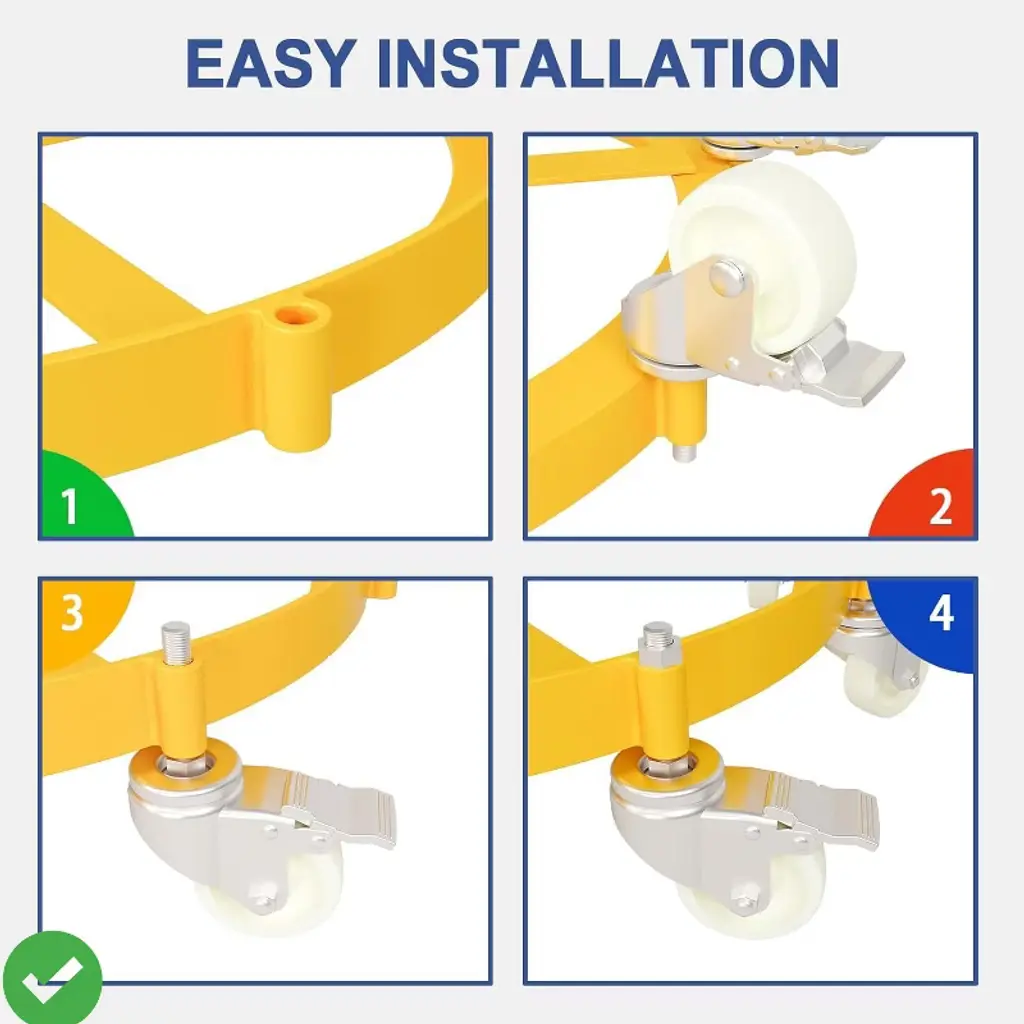 EASY INSTALLATION

1

2

3

4