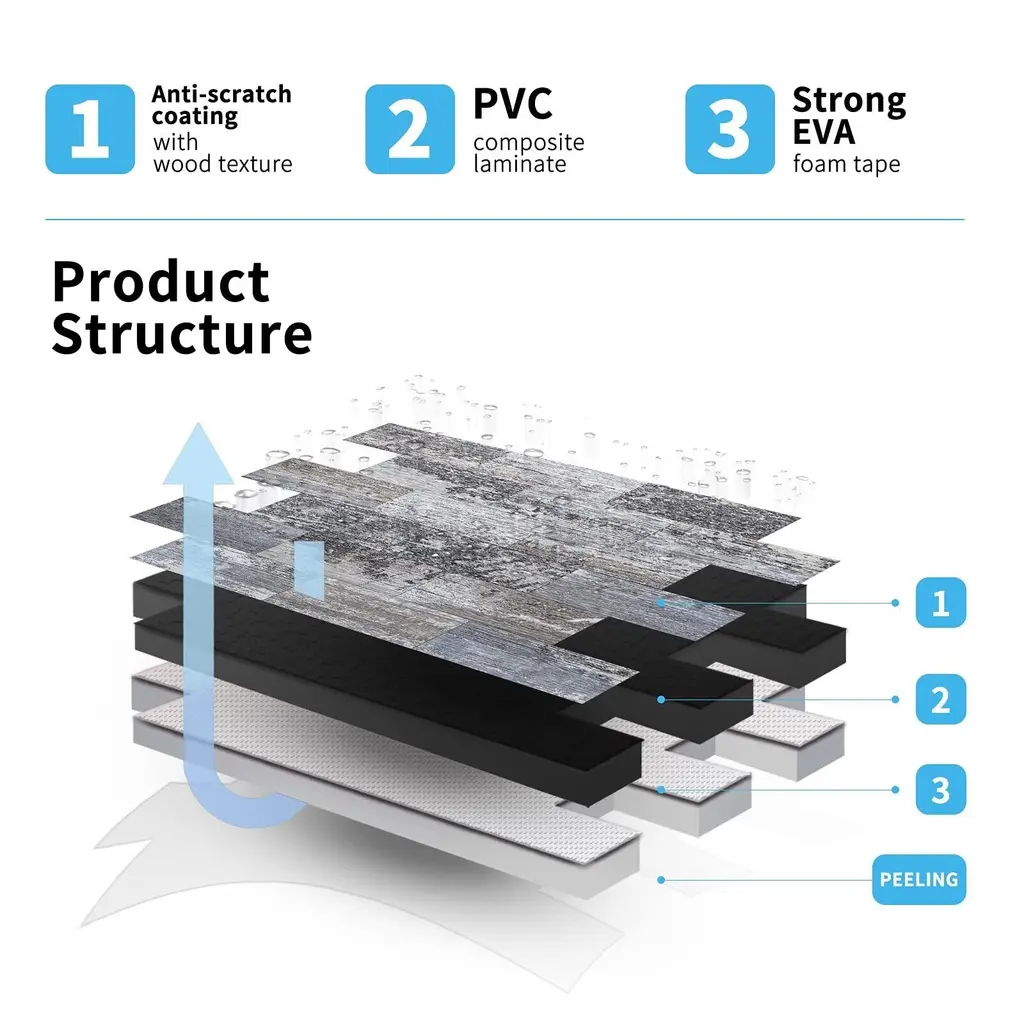 1 Anti-scratch coating with wood texture

2 PVC composite laminate

3 Strong EVA foam tape

Product Structure

1

2

3

PEELING