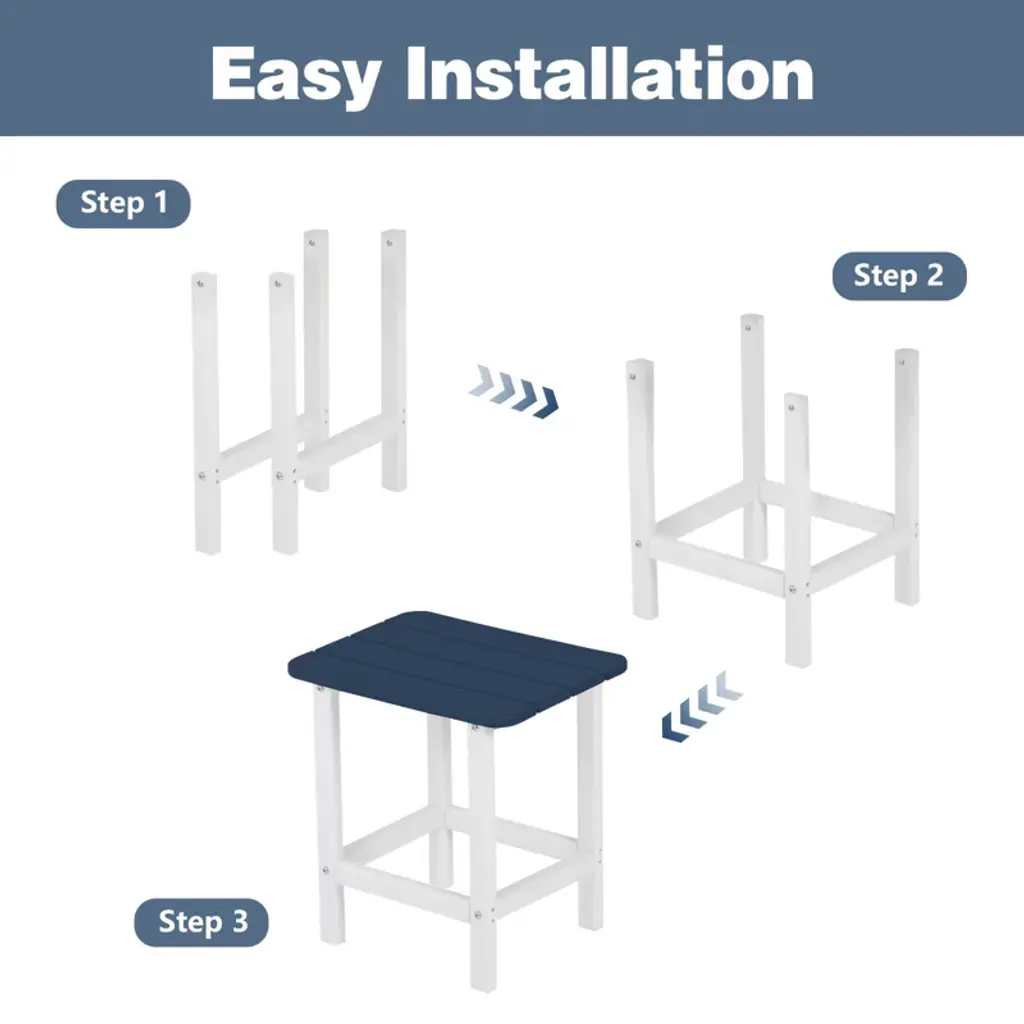 Easy Installation

Step 1

Step 2

Step 3