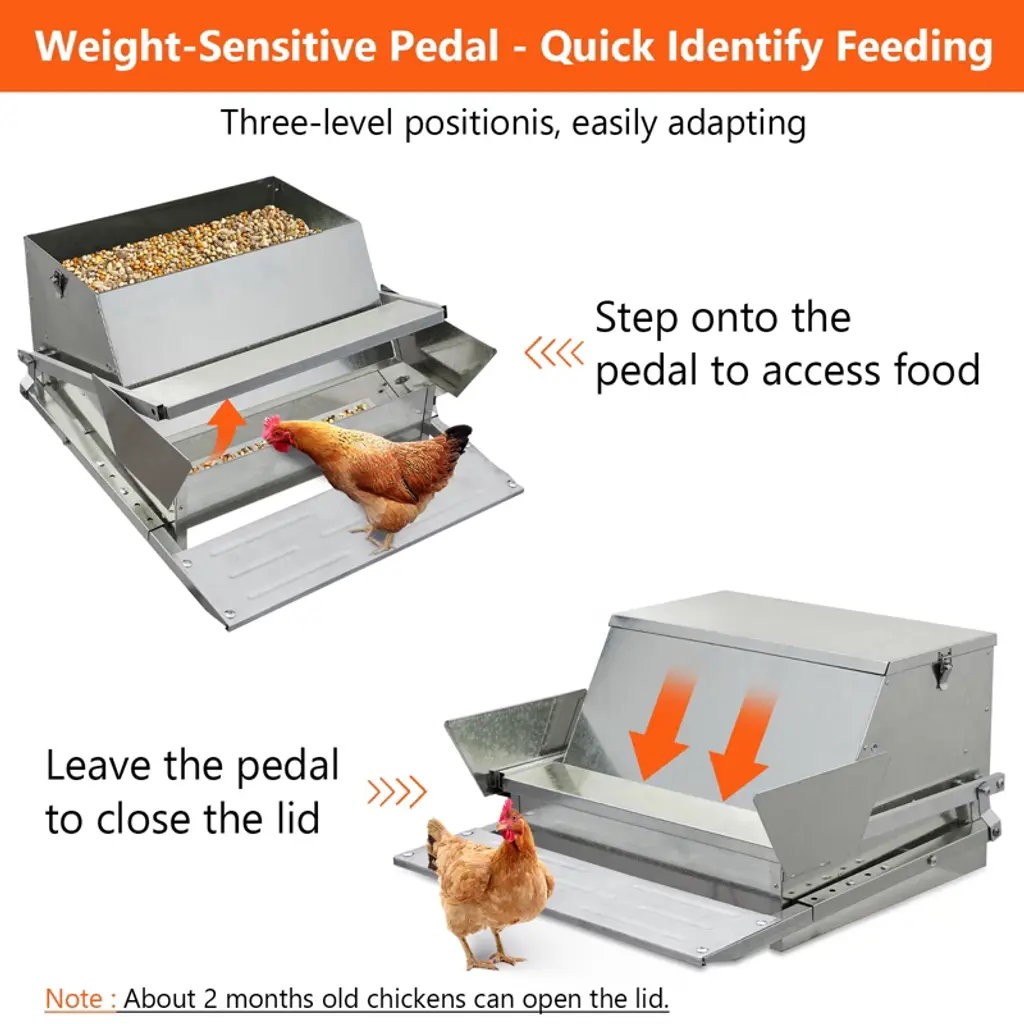 Weight-Sensitive Pedal - Quick Identify Feeding

Three-level positionis, easily adapting

Step onto the pedal to access food

Leave the pedal to close the lid

Note : About 2 months old chickens can open the lid.