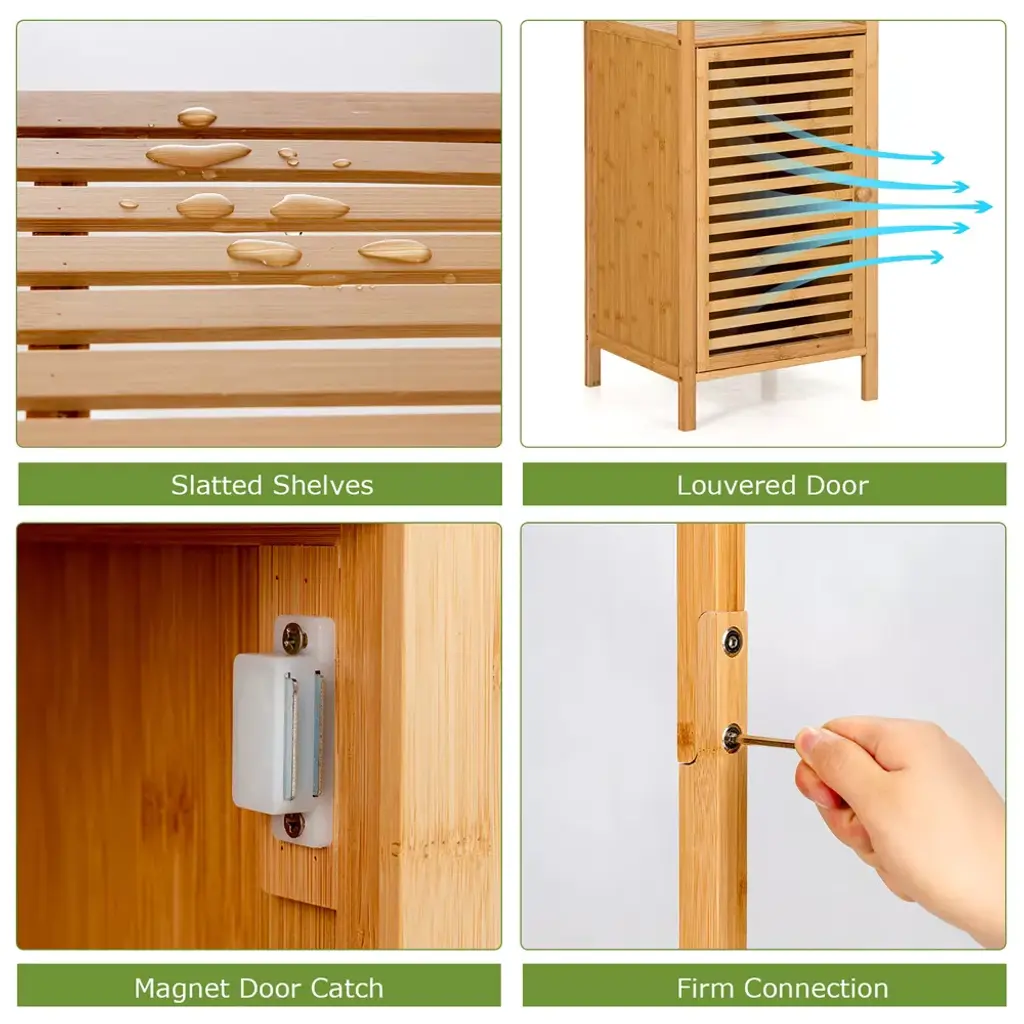 Slatted Shelves

Louvered Door

Magnet Door Catch

Firm Connection