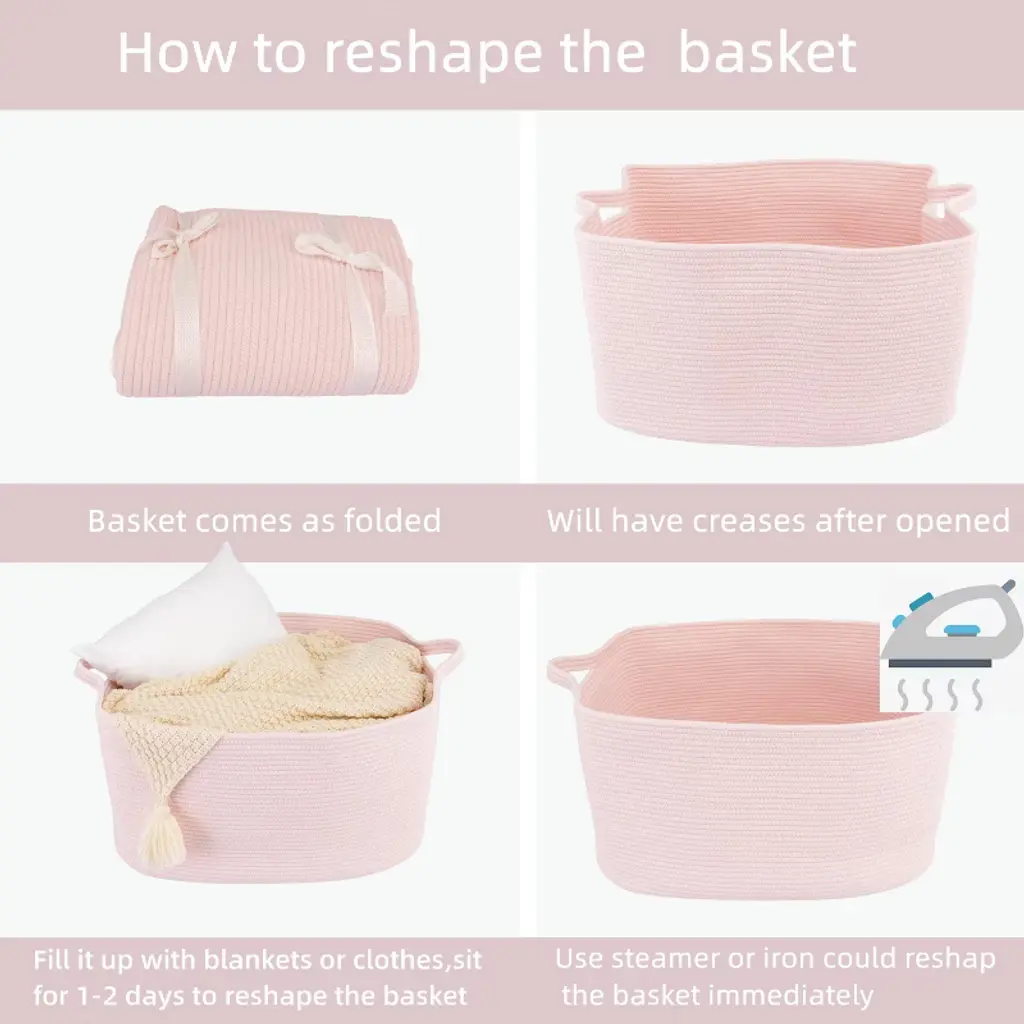 How to reshape the basket

Basket comes as folded

Will have creases after opened

Fill it up with blankets or clothes,sit for 1-2 days to reshape the basket

Use steamer or iron could reshap the basket immediately