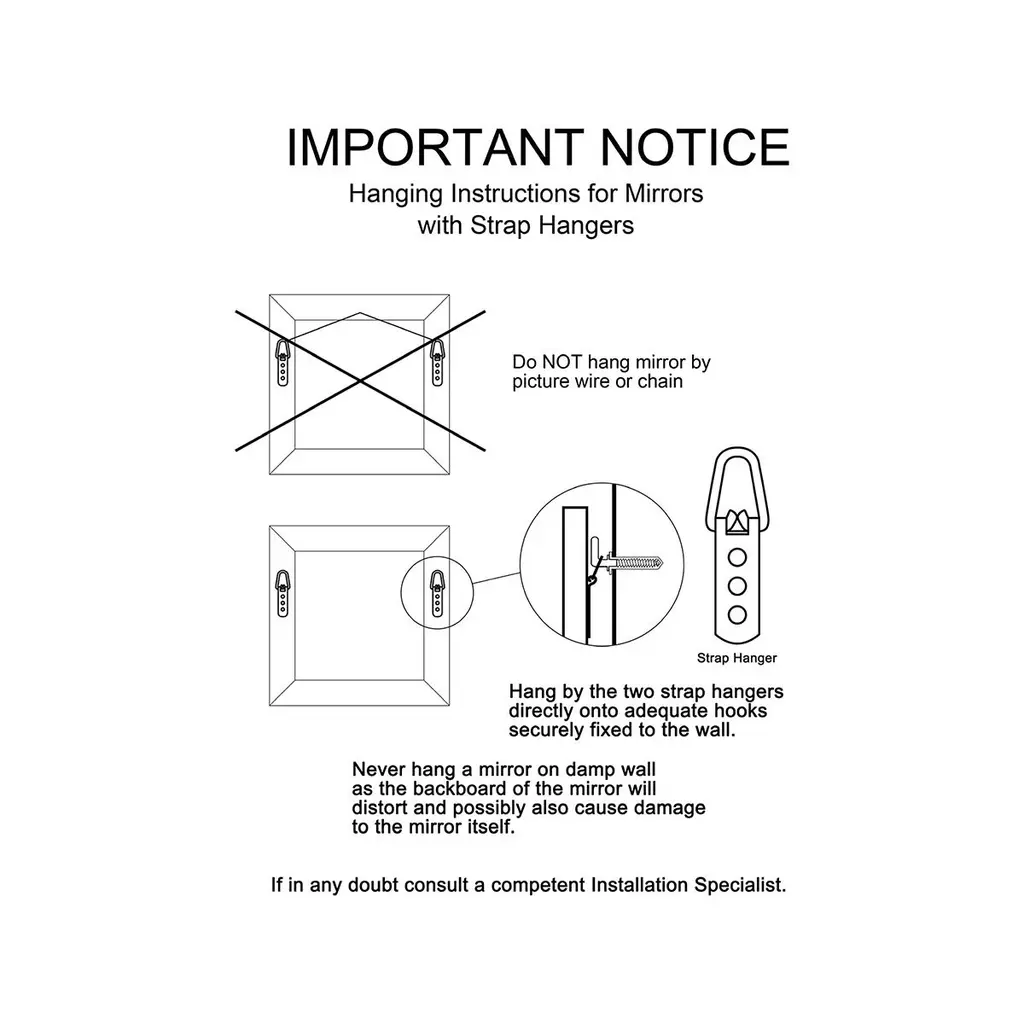 IMPORTANT NOTICE

Hanging Instructions for Mirrors with Strap Hangers

Do NOT hang mirror by picture wire or chain

Strap Hanger

Hang by the two strap hangers directly onto adequate hooks securely fixed to the wall.

Never hang a mirror on damp wall as the backboard of the mirror will distort and possibly also cause damage to the mirror itself.

If in any doubt consult a competent Installation Specialist.