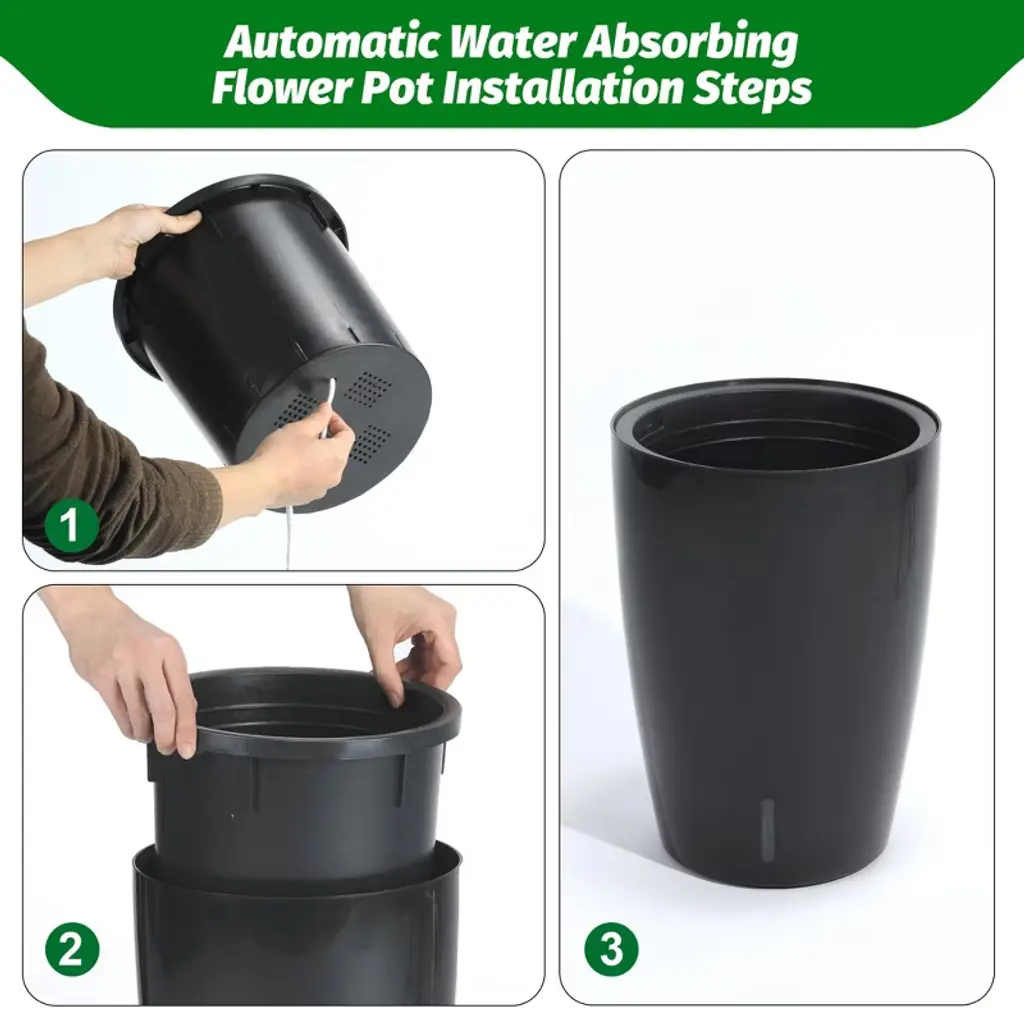 Automatic Water Absorbing Flower Pot Installation Steps

1

2

3