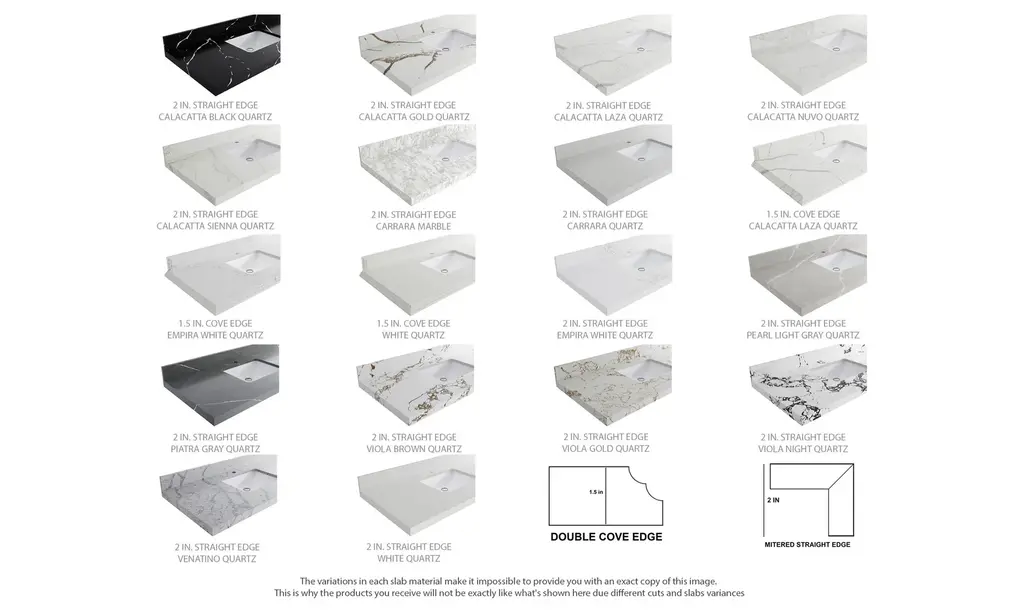 2 IN. STRAIGHT EDGE
CALACATTA BLACK QUARTZ

2 IN. STRAIGHT EDGE
CALACATTA GOLD QUARTZ

2 IN. STRAIGHT EDGE
CALACATTA LAZA QUARTZ

2 IN. STRAIGHT EDGE
CALACATTA NUVO QUARTZ

2 IN. STRAIGHT EDGE
CALACATTA SIENNA QUARTZ

2 IN. STRAIGHT EDGE
CARRARA MARBLE

2 IN. STRAIGHT EDGE
CARRARA QUARTZ

1.5 IN. COVE EDGE
CALACATTA LAZA QUARTZ

1.5 IN. COVE EDGE
EMPIRA WHITE QUARTZ

1.5 IN. COVE EDGE
WHITE QUARTZ

2 IN. STRAIGHT EDGE
EMPIRA WHITE QUARTZ

2 IN. STRAIGHT EDGE
PEARL LIGHT GRAY QUARTZ

2 IN. STRAIGHT EDGE
PIATRA GRAY QUARTZ

2 IN. STRAIGHT EDGE
VIOLA BROWN QUARTZ

2 IN. STRAIGHT EDGE
VIOLA GOLD QUARTZ

2 IN. STRAIGHT EDGE
VIOLA NIGHT QUARTZ

2 IN. STRAIGHT EDGE
VENATINO QUARTZ

2 IN. STRAIGHT EDGE
WHITE QUARTZ

1.5 in
DOUBLE COVE EDGE

2 IN
MITERED STRAIGHT EDGE

The variations in each slab material make it impossible to provide you with an exact copy of this image.
This is why the products you receive will not be exactly like what's shown here due different cuts and slabs variances