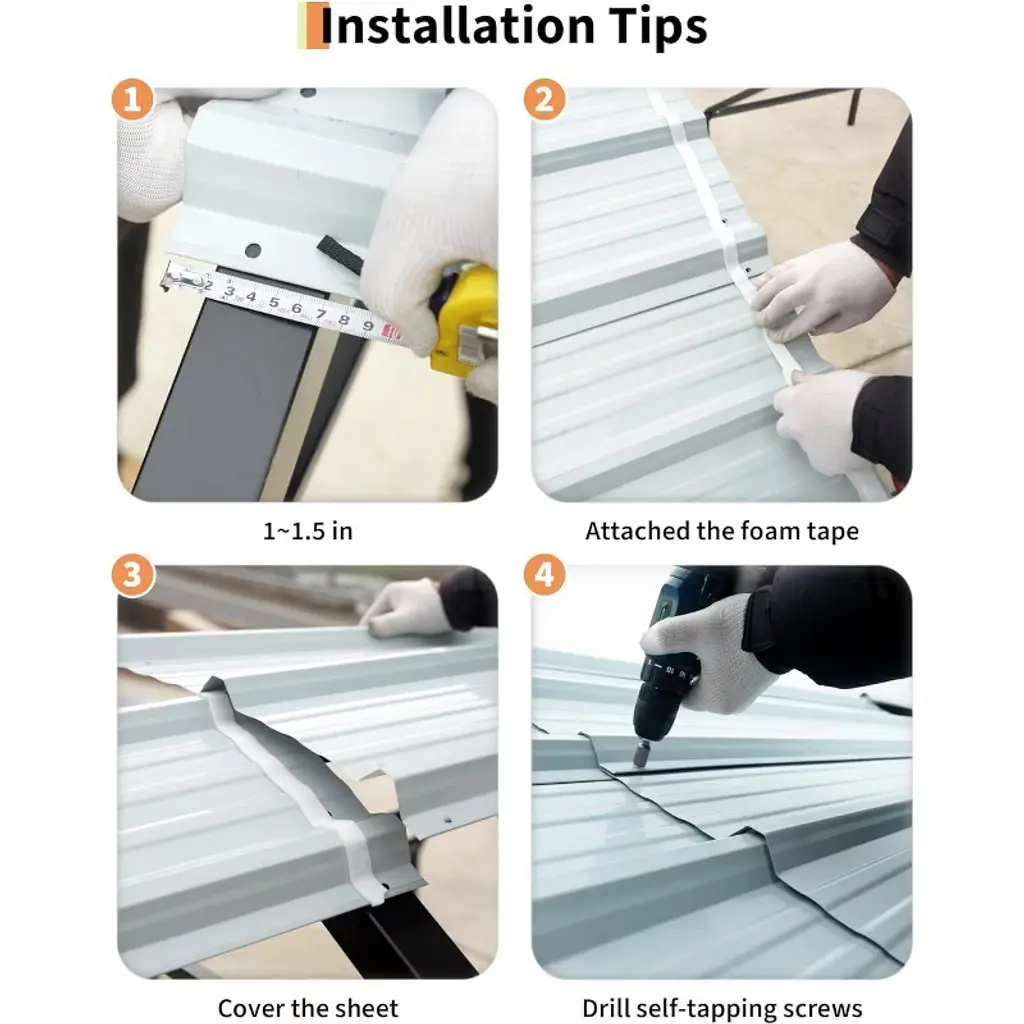 Installation Tips

1

2 3 4 5 6 7 8 9

1~1.5 in

2

Attached the foam tape

3

Cover the sheet

4

Drill self-tapping screws