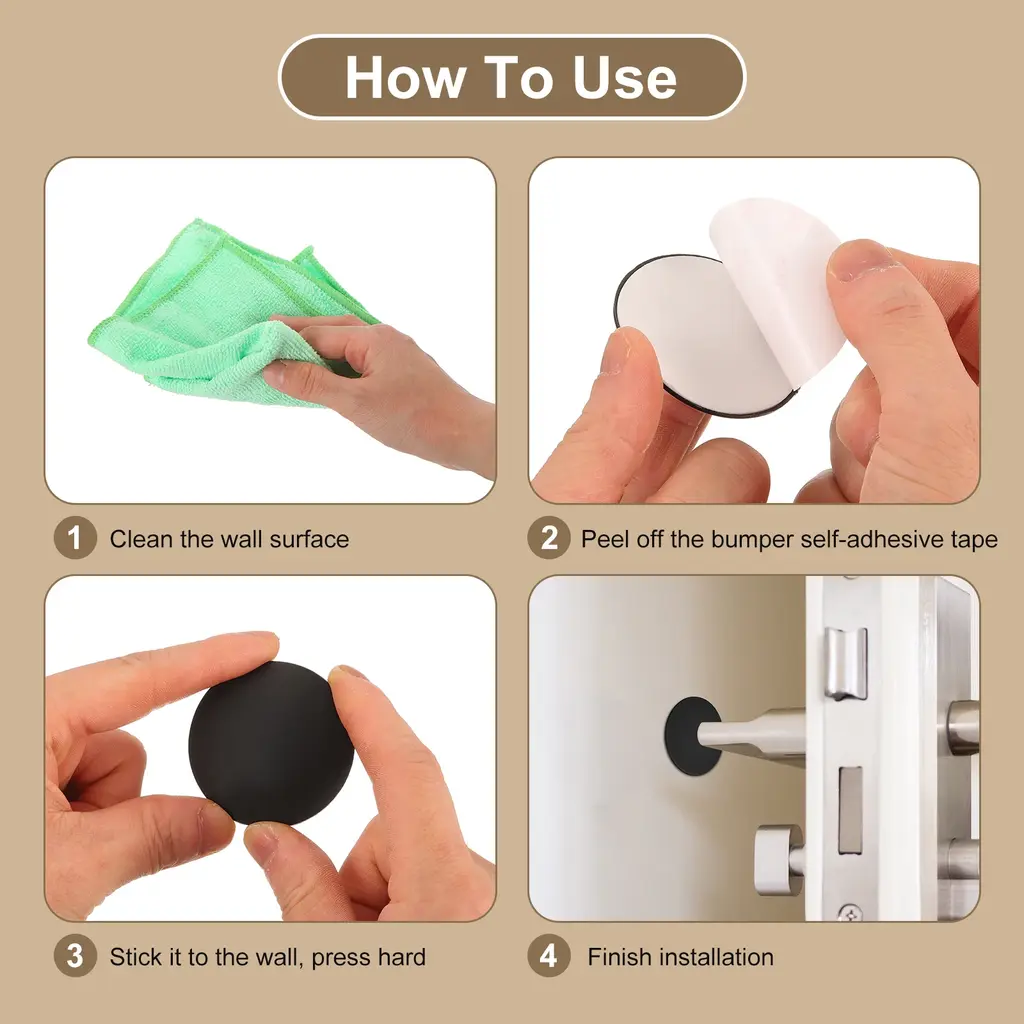 How To Use

1 Clean the wall surface

2 Peel off the bumper self-adhesive tape

3 Stick it to the wall, press hard

4 Finish installation